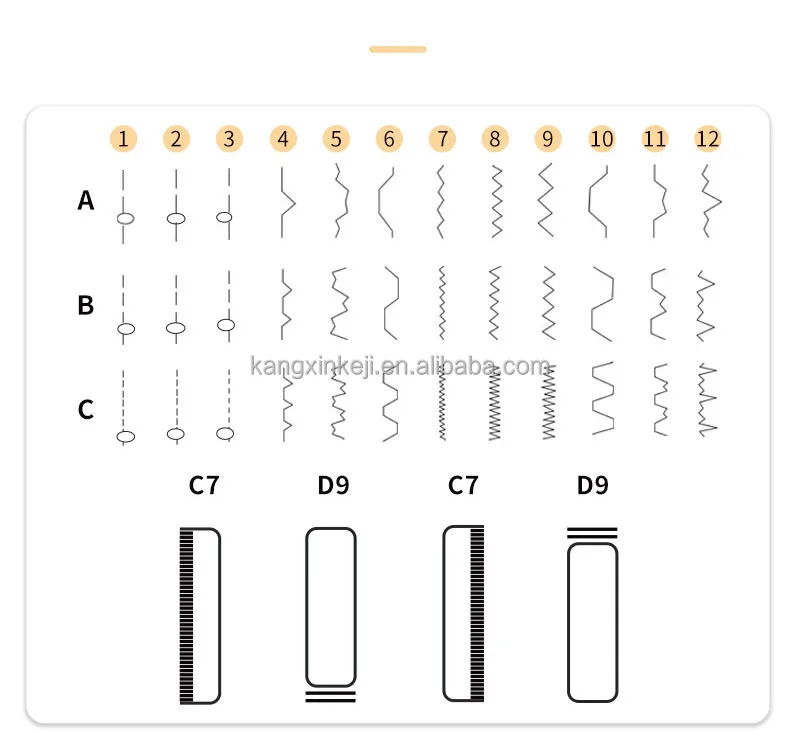 1 2 3 4 5 6 7 8 9 10 11 12

A

B

kangxinkeji.en.alibaba.com

C

C7 D9 C7 D9