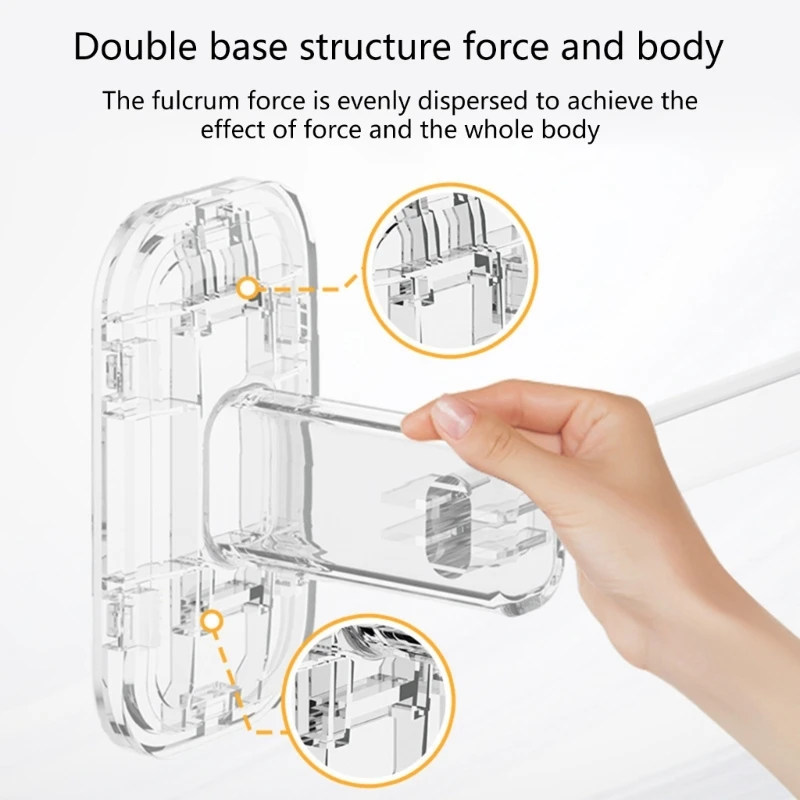 Double base structure force and body

The fulcrum force is evenly dispersed to achieve the effect of force and the whole body