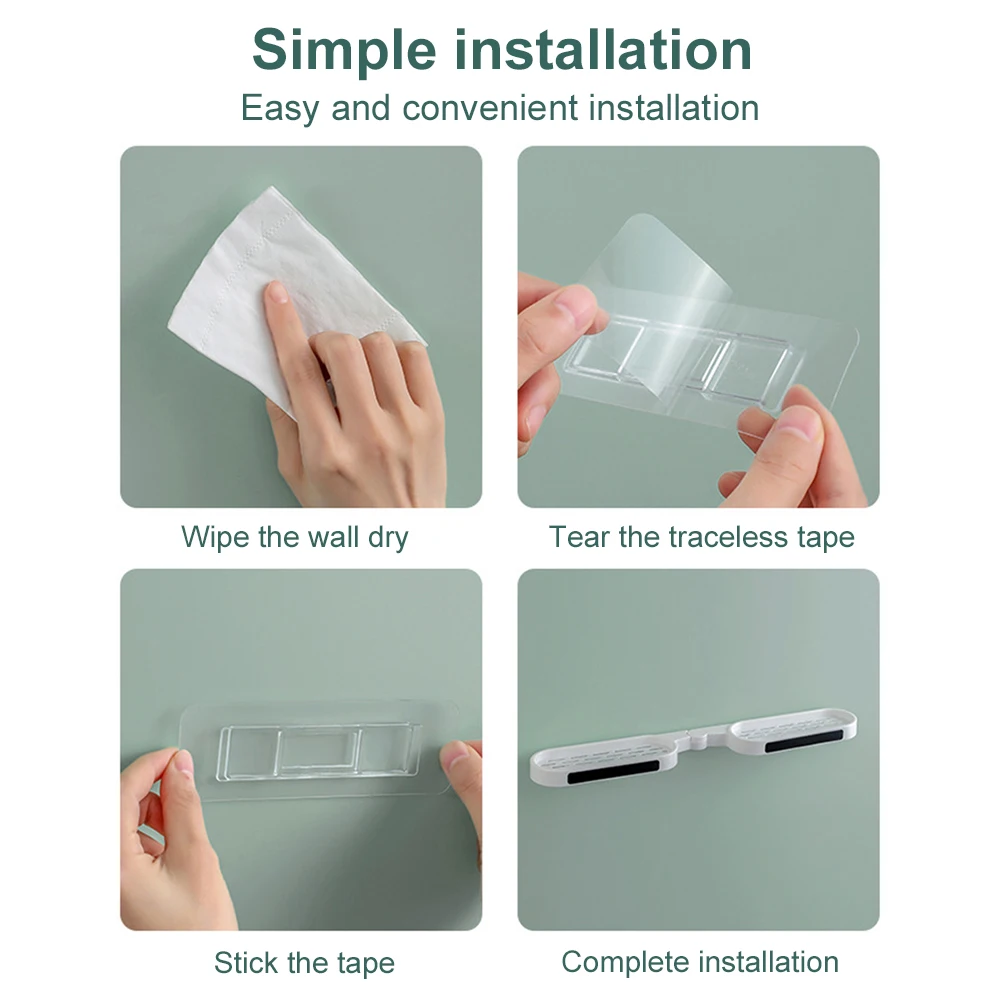 Simple installation

Easy and convenient installation

Wipe the wall dry

Tear the traceless tape

Stick the tape

Complete installation