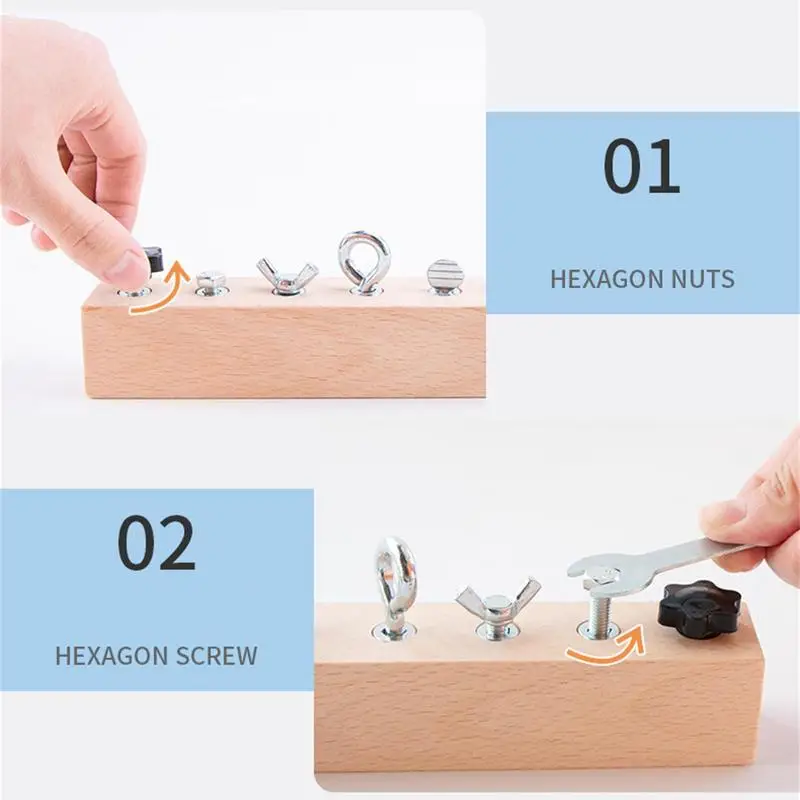 01

HEXAGON NUTS

02

HEXAGON SCREW