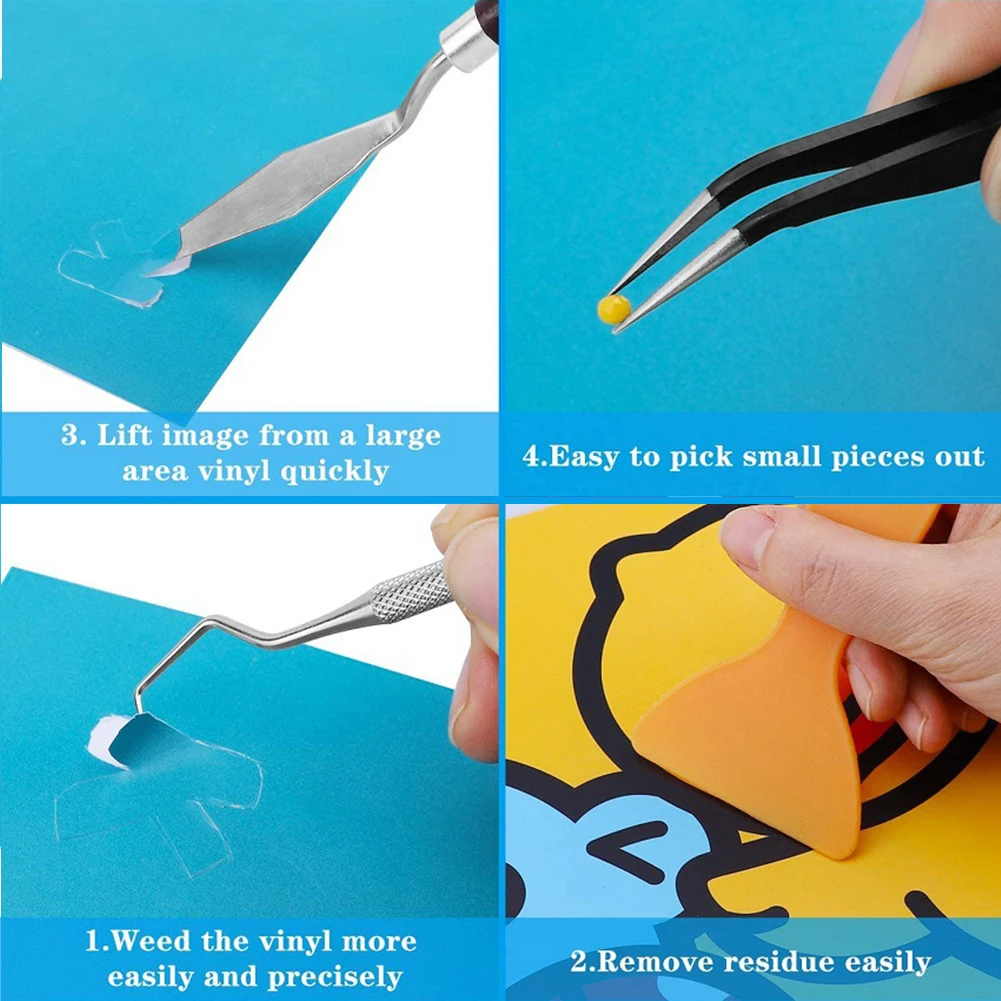 3. Lift image from a large area vinyl quickly

4.Easy to pick small pieces out

1.Weed the vinyl more easily and precisely

2.Remove residue easily