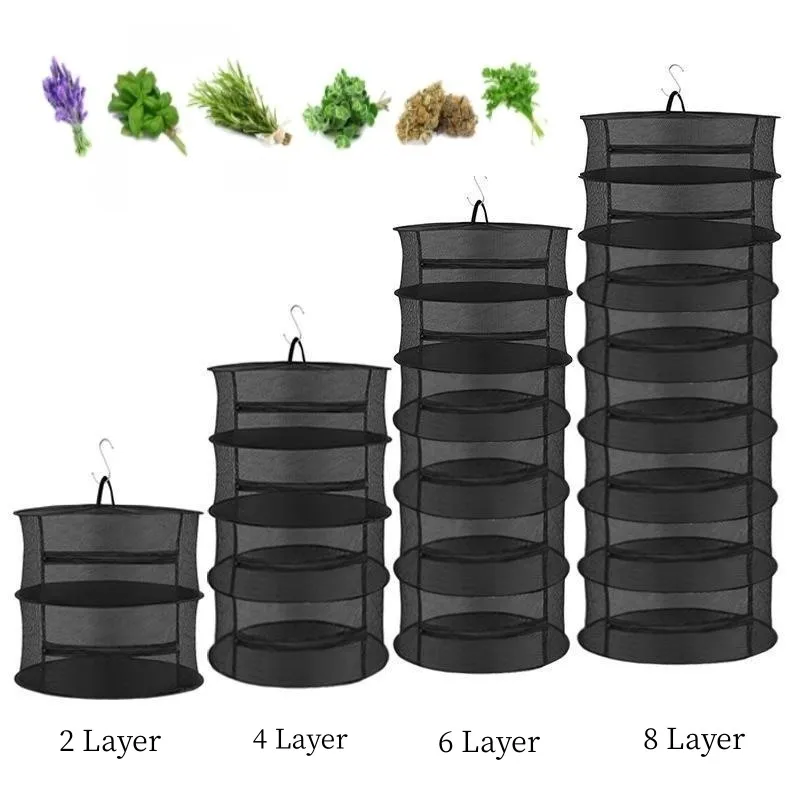 2 Layer

4 Layer

6 Layer

8 Layer