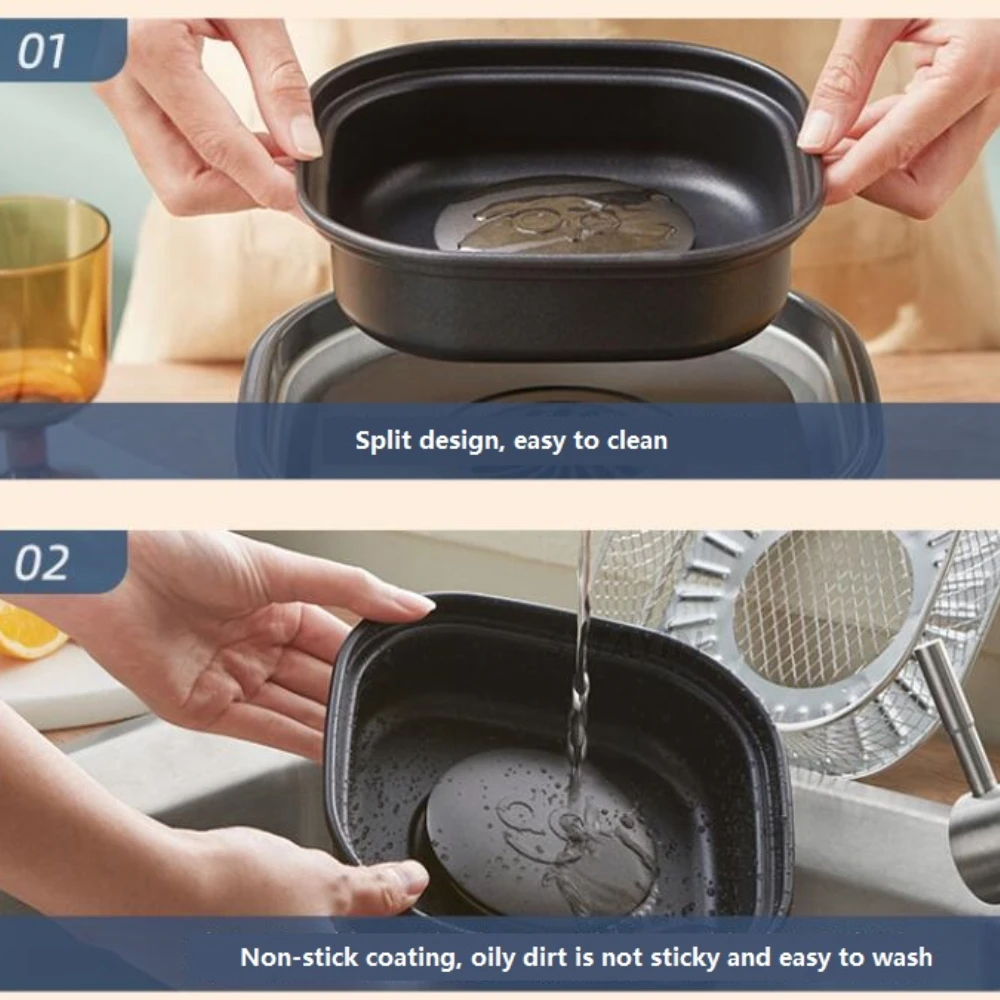 01

Split design, easy to clean

02

Non-stick coating, oily dirt is not sticky and easy to wash