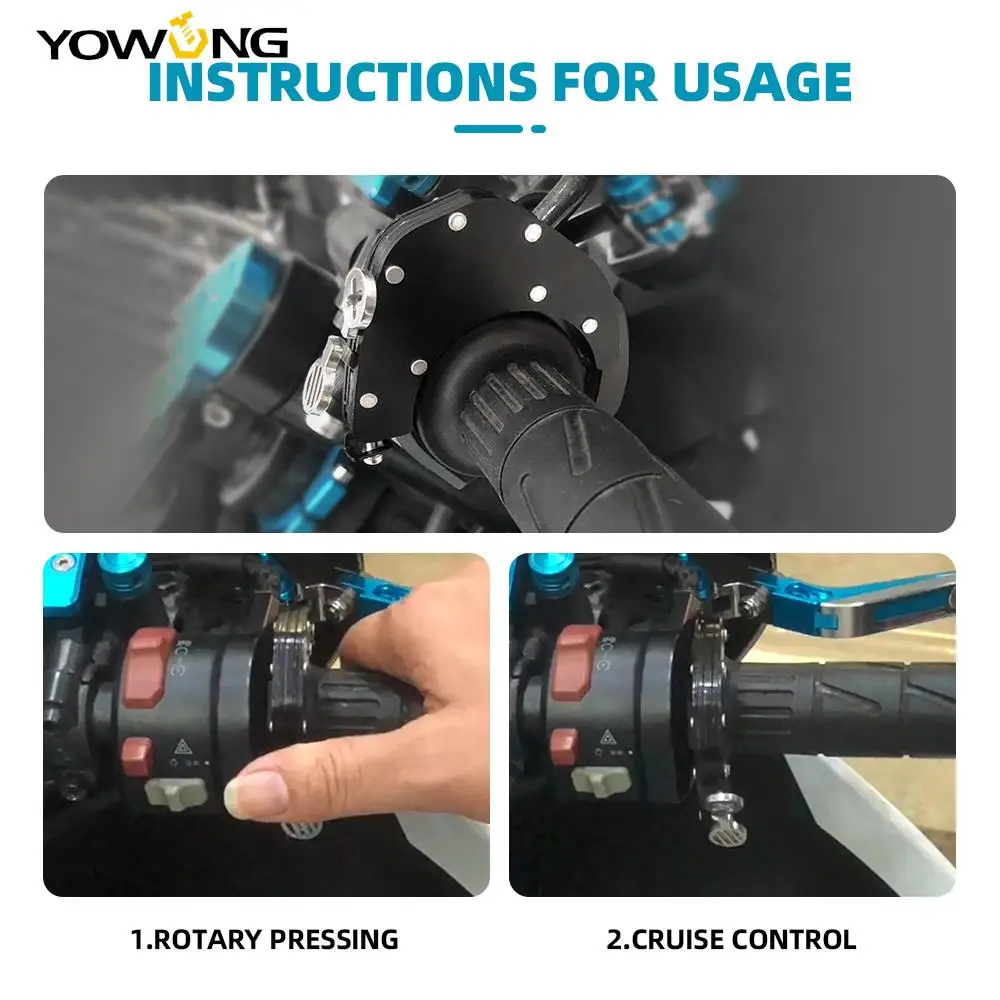 YOWONG
INSTRUCTIONS FOR USAGE

1.ROTARY PRESSING

2.CRUISE CONTROL