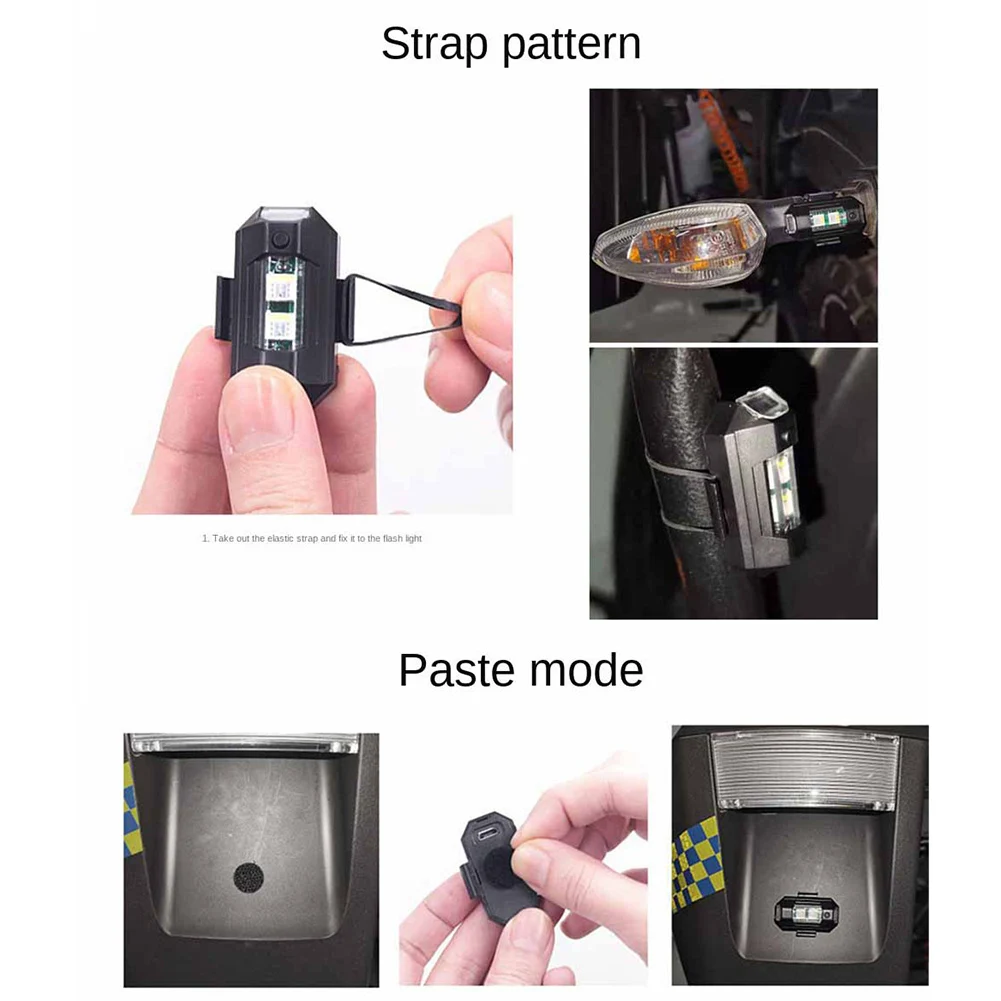 Strap pattern

1. Take out the elastic strap and fix it to the flash light

Paste mode