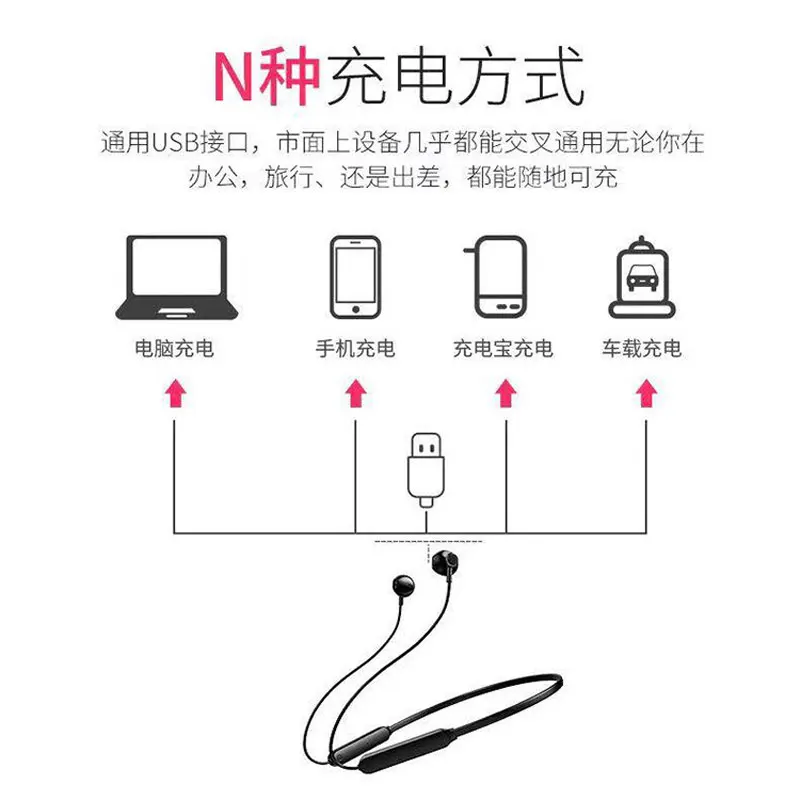 N种充电方式

通用USB接口，市面上设备几乎都能交叉通用无论你在办公，旅行、还是出差，都能随地可充

电脑充电

手机充电

充电宝充电

车载充电