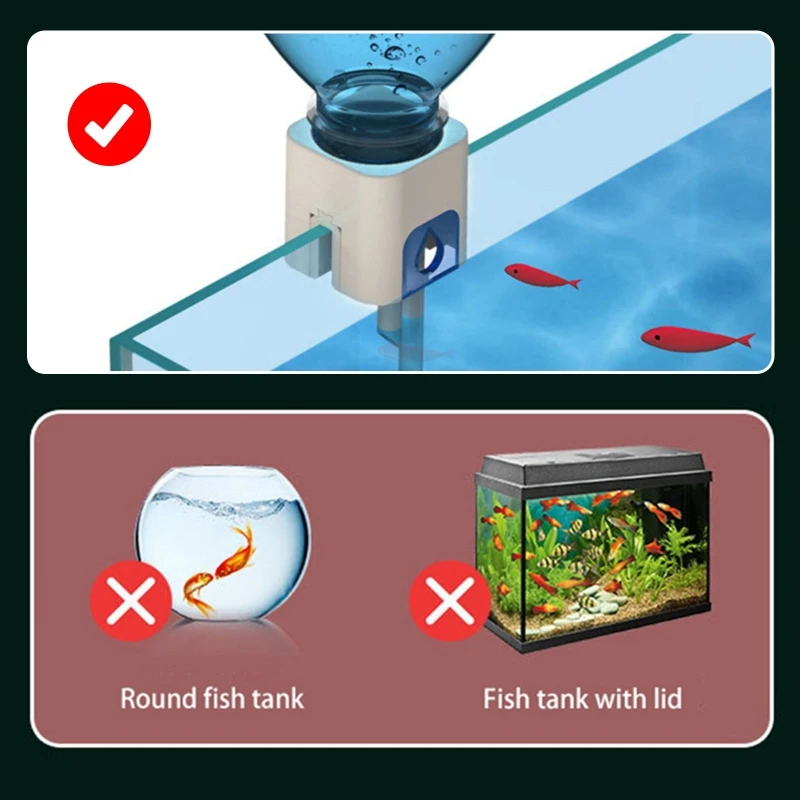 Round fish tank

Fish tank with lid