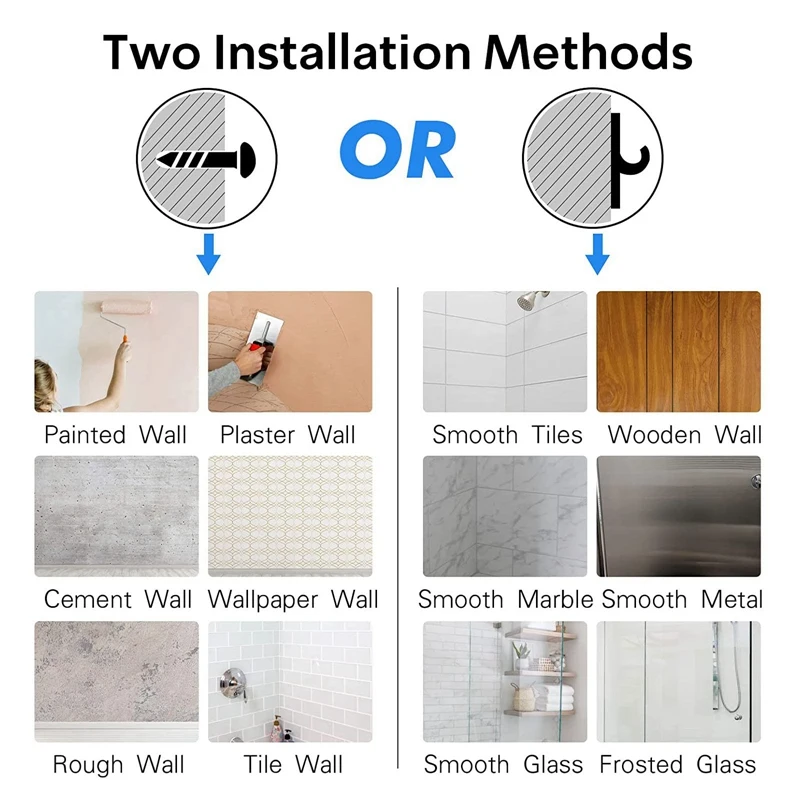 Two Installation Methods

OR

Painted Wall
Plaster Wall
Cement Wall
Wallpaper Wall
Rough Wall
Tile Wall

Smooth Tiles
Wooden Wall
Smooth Marble
Smooth Metal
Smooth Glass
Frosted Glass