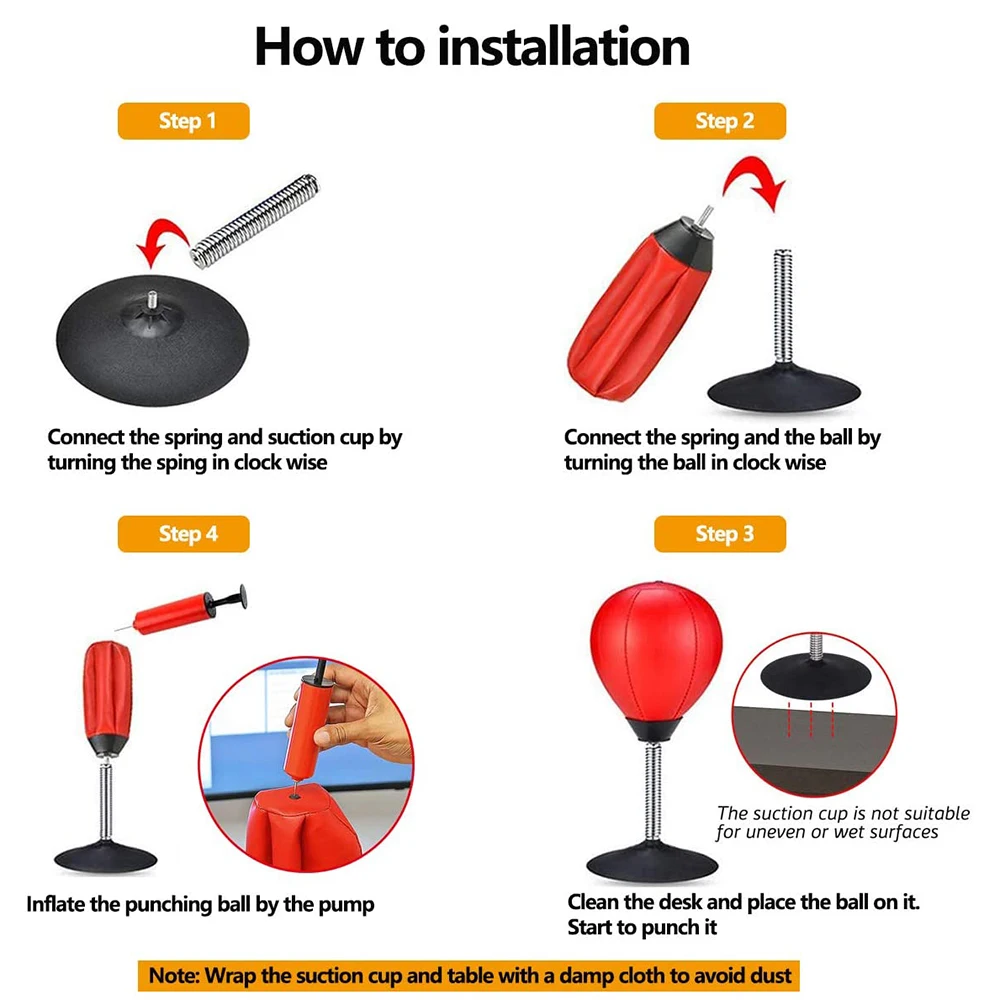 How to installation

Step 1

Connect the spring and suction cup by turning the sping in clock wise

Step 2

Connect the spring and the ball by turning the ball in clock wise

Step 4

Inflate the punching ball by the pump

Step 3

The suction cup is not suitable for uneven or wet surfaces

Clean the desk and place the ball on it. Start to punch it

Note: Wrap the suction cup and table with a damp cloth to avoid dust