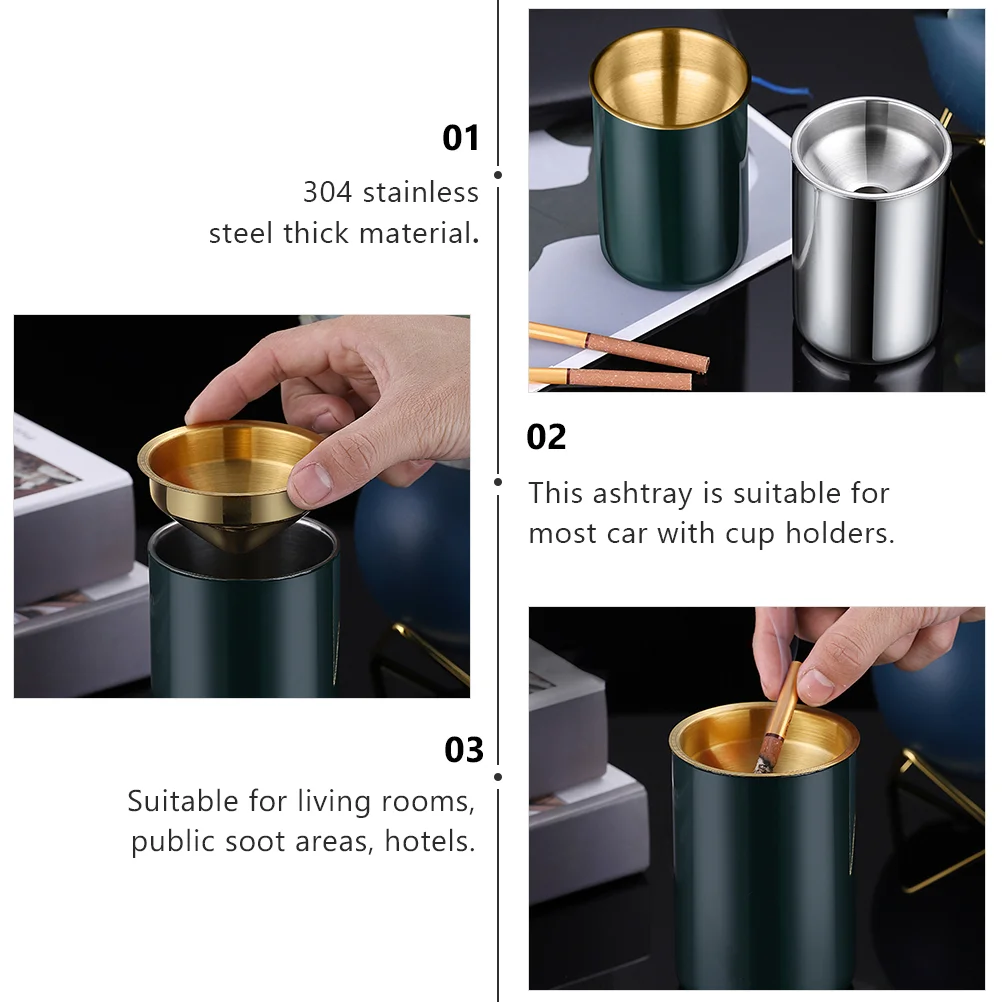 01
304 stainless steel thick material.

02
This ashtray is suitable for most car with cup holders.

03
Suitable for living rooms, public soot areas, hotels.