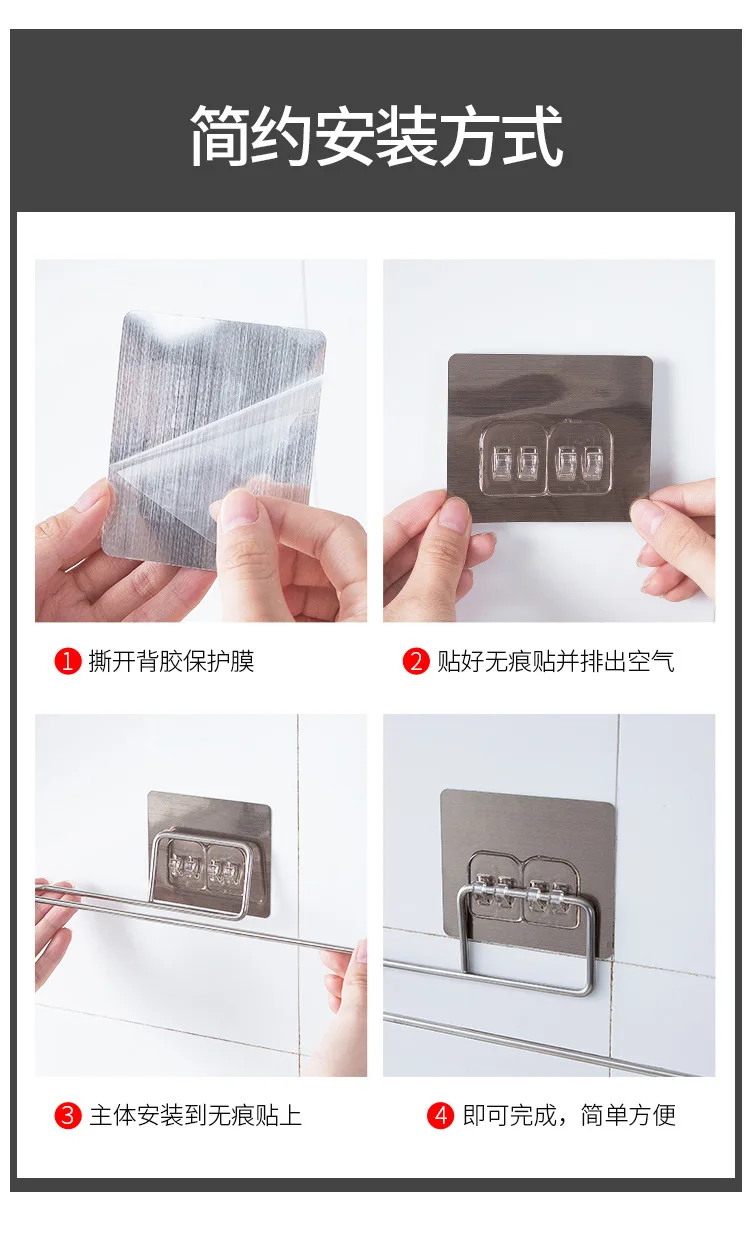 简约安装方式

1 撕开背胶保护膜

2 贴好无痕贴并排出空气

3 主体安装到无痕贴上

4 即可完成，简单方便