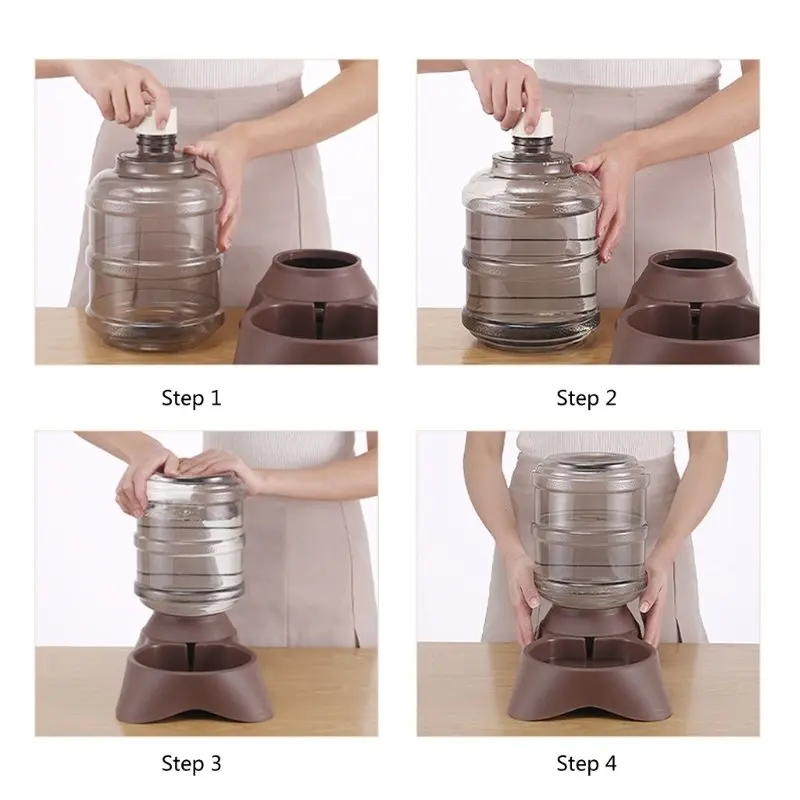 Step 1

Step 2

Step 3

Step 4