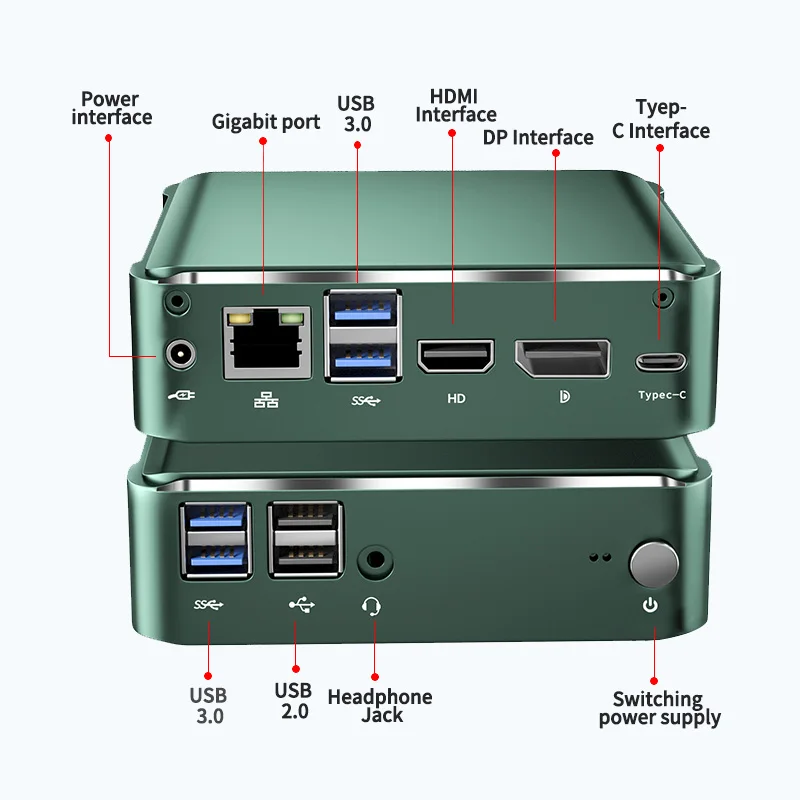 Power interface

Gigabit port

USB 3.0

HDMI Interface

DP Interface

Tyep-C Interface

HD

Typec-C

USB 3.0

USB 2.0

Headphone Jack

Switching power supply