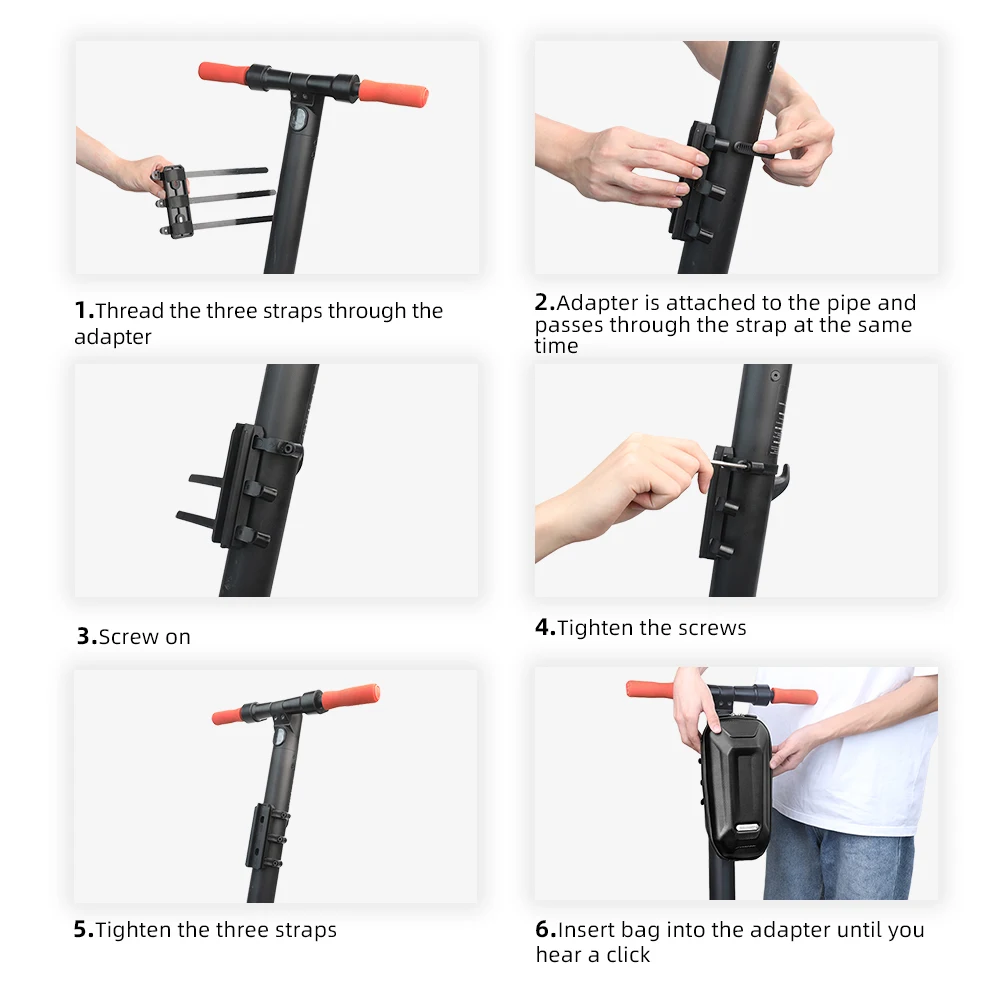 1.Thread the three straps through the adapter

2.Adapter is attached to the pipe and passes through the strap at the same time

3.Screw on

4.Tighten the screws

5.Tighten the three straps

6.Insert bag into the adapter until you hear a click