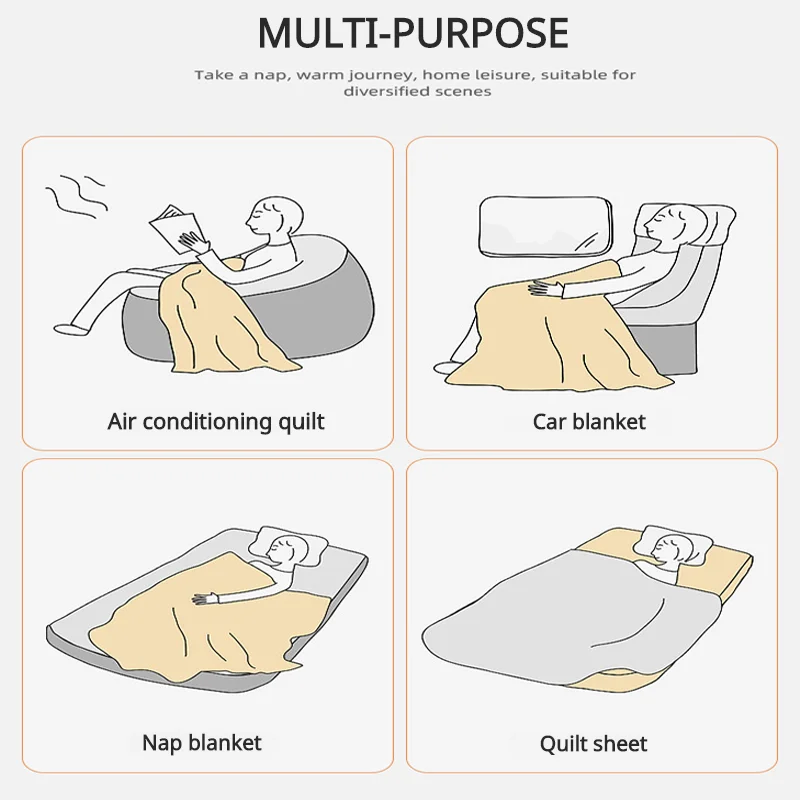 MULTI-PURPOSE

Take a nap, warm journey, home leisure, suitable for diversified scenes

Air conditioning quilt

Car blanket

Nap blanket

Quilt sheet