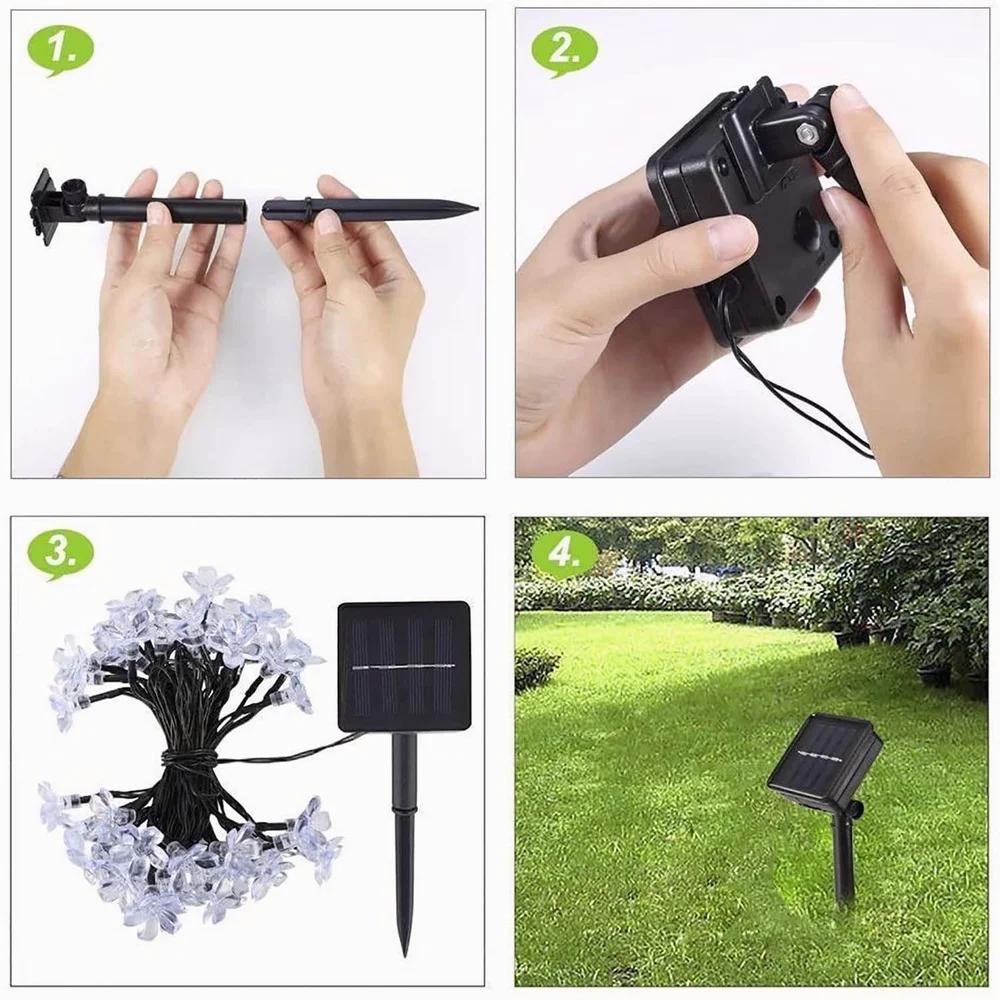 1.

2.

3.

4.