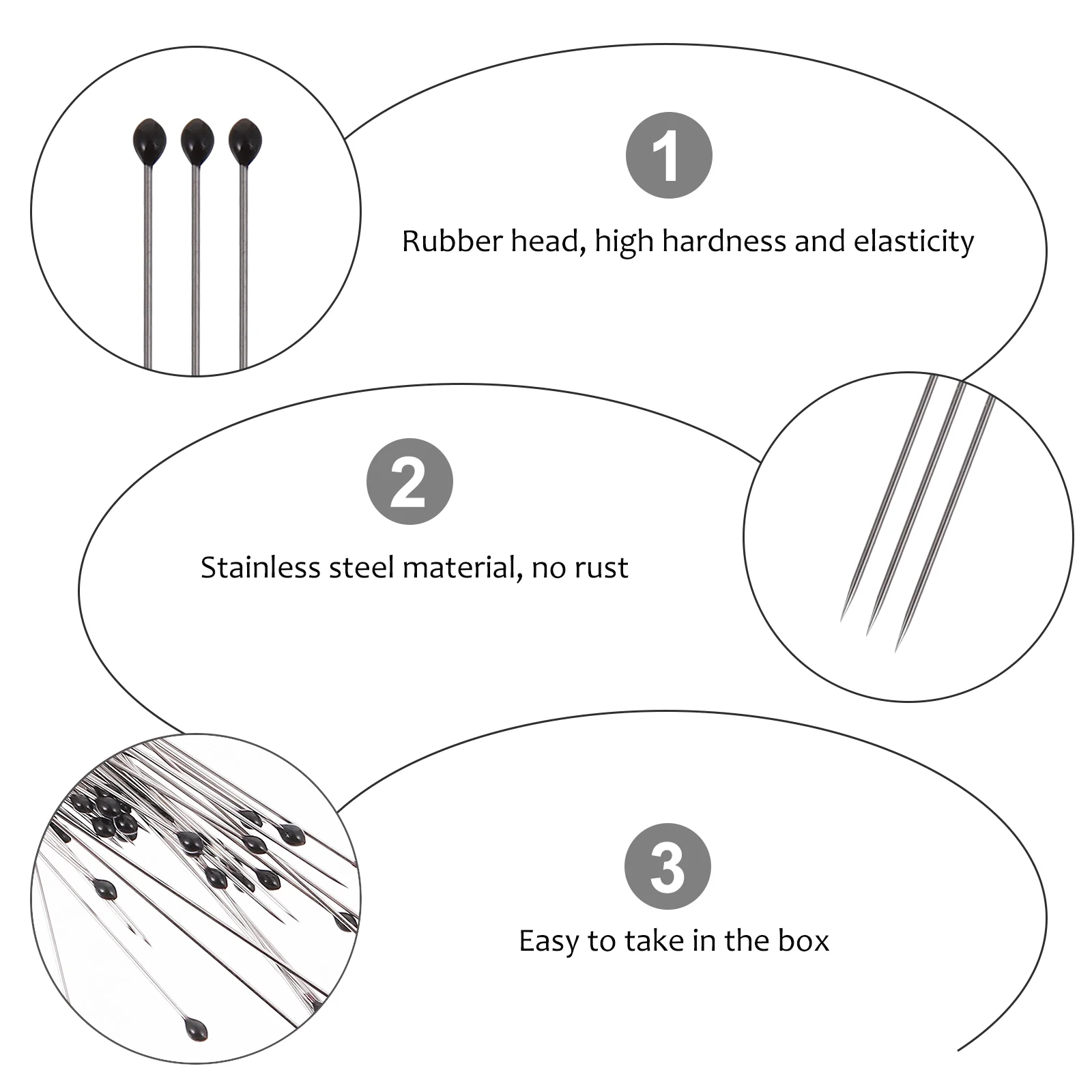 1

Rubber head, high hardness and elasticity

2

Stainless steel material, no rust

3

Easy to take in the box