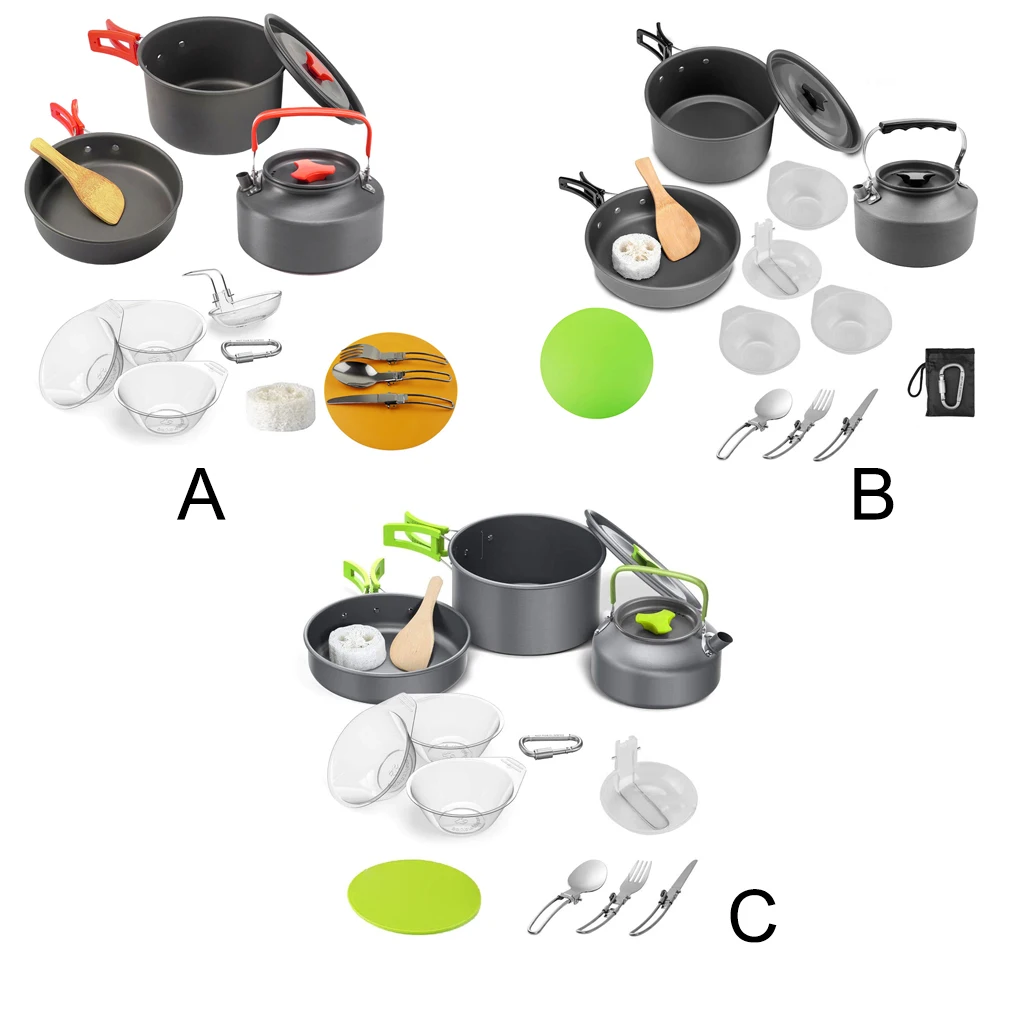 A

B

C