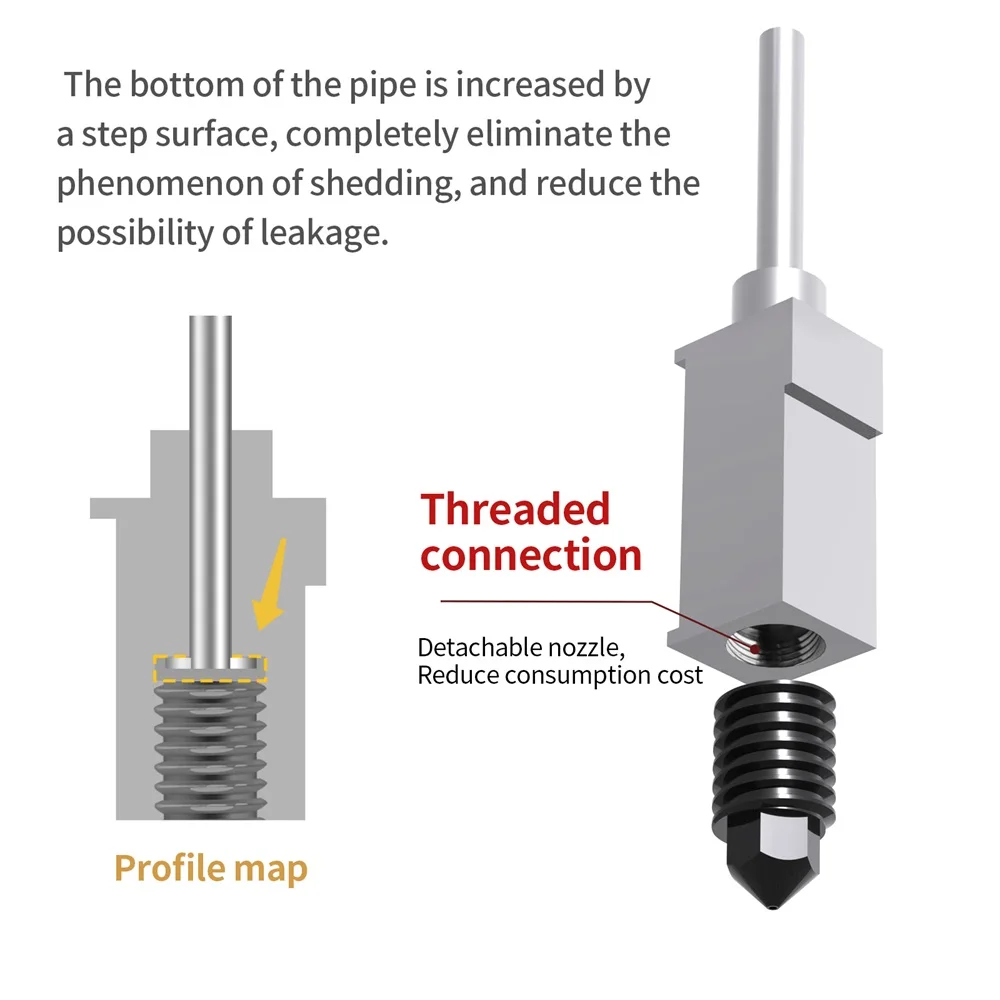 The bottom of the pipe is increased by a step surface, completely eliminate the phenomenon of shedding, and reduce the possibility of leakage.

Threaded connection

Detachable nozzle, Reduce consumption cost

Profile map