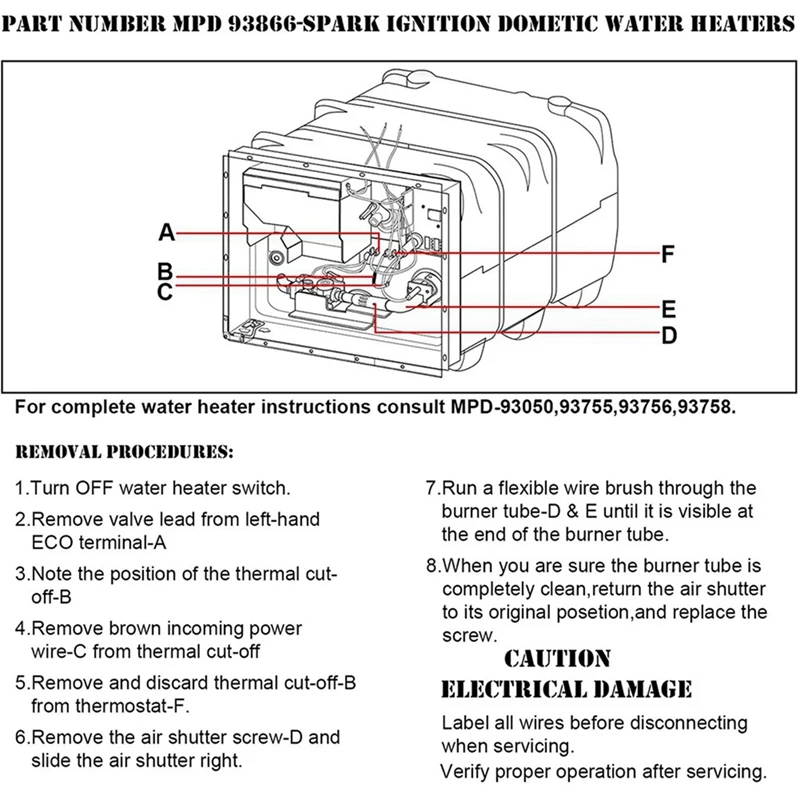 PART NUMBER MPD 93866-SPARK IGNITION DOMETIC WATER HEATERS

A
B
C
F
E
D

For complete water heater instructions consult MPD-93050,93755,93756,93758.

REMOVAL PROCEDURES:

1.Turn OFF water heater switch.

2.Remove valve lead from left-hand ECO terminal-A

3.Note the position of the thermal cut-off-B

4.Remove brown incoming power wire-C from thermal cut-off

5.Remove and discard thermal cut-off-B from thermostat-F.

6.Remove the air shutter screw-D and slide the air shutter right.

7.Run a flexible wire brush through the burner tube-D & E until it is visible at the end of the burner tube.

8.When you are sure the burner tube is completely clean,return the air shutter to its original posetion,and replace the screw.

CAUTION
ELECTRICAL DAMAGE

Label all wires before disconnecting when servicing.
Verify proper operation after servicing.