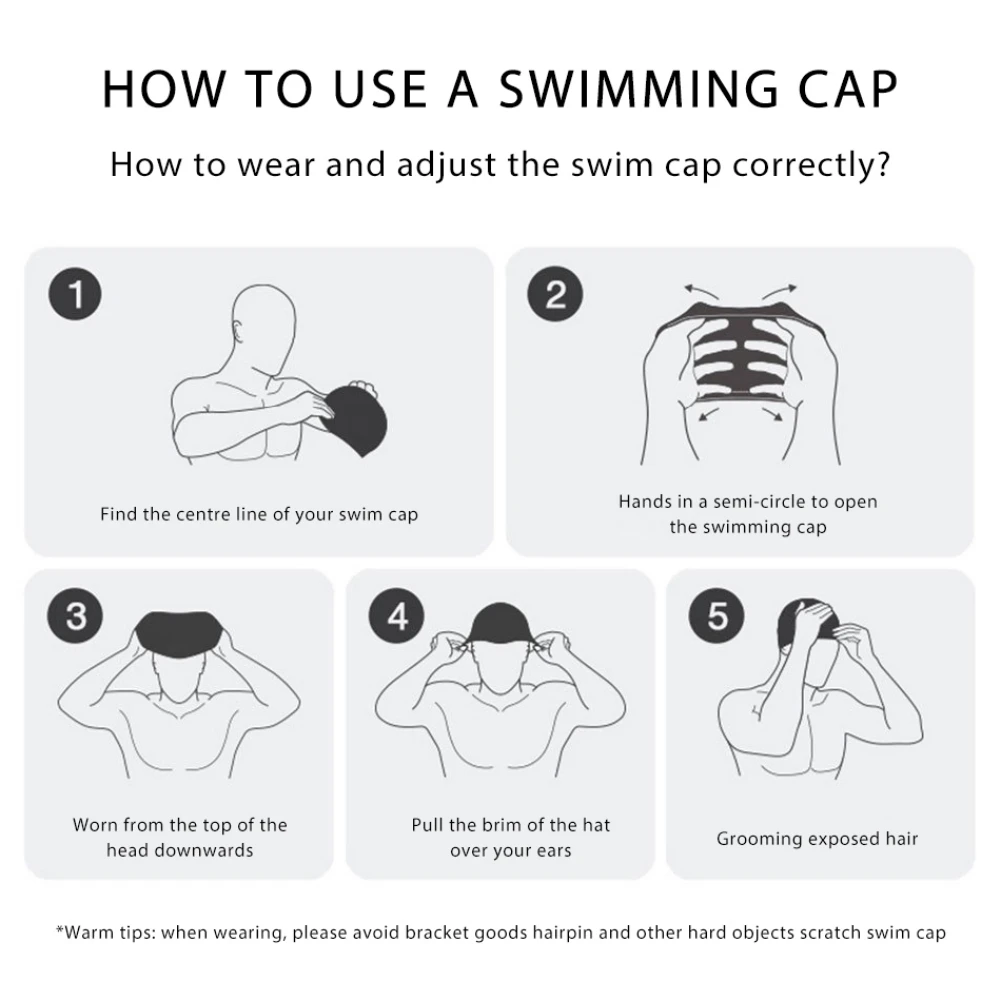 HOW TO USE A SWIMMING CAP

How to wear and adjust the swim cap correctly?

1

Find the centre line of your swim cap

2

Hands in a semi-circle to open the swimming cap

3

Worn from the top of the head downwards

4

Pull the brim of the hat over your ears

5

Grooming exposed hair

*Warm tips: when wearing, please avoid bracket goods hairpin and other hard objects scratch swim cap