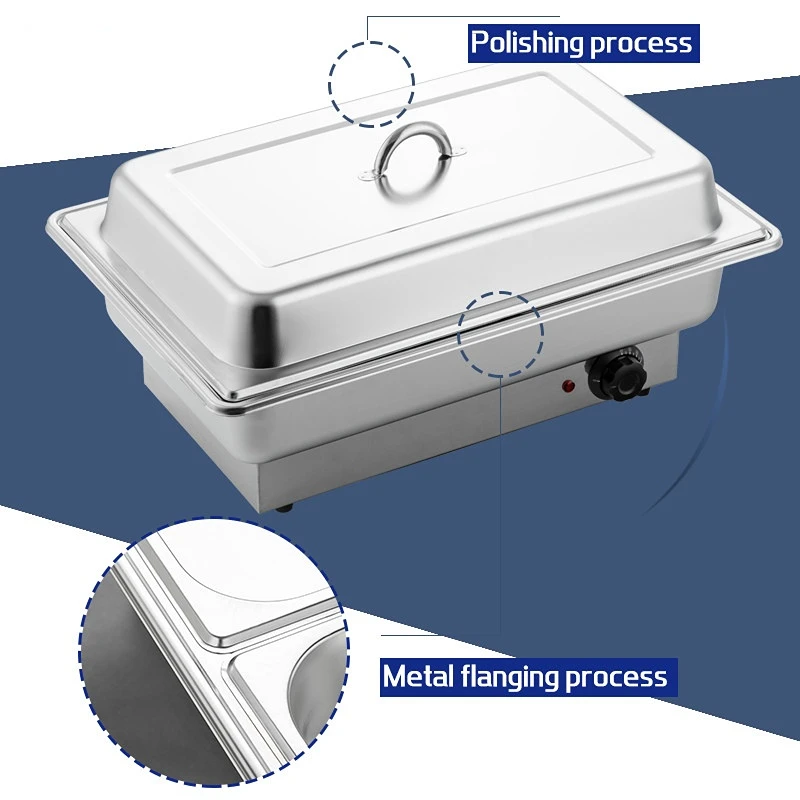 Polishing process

Metal flanging process