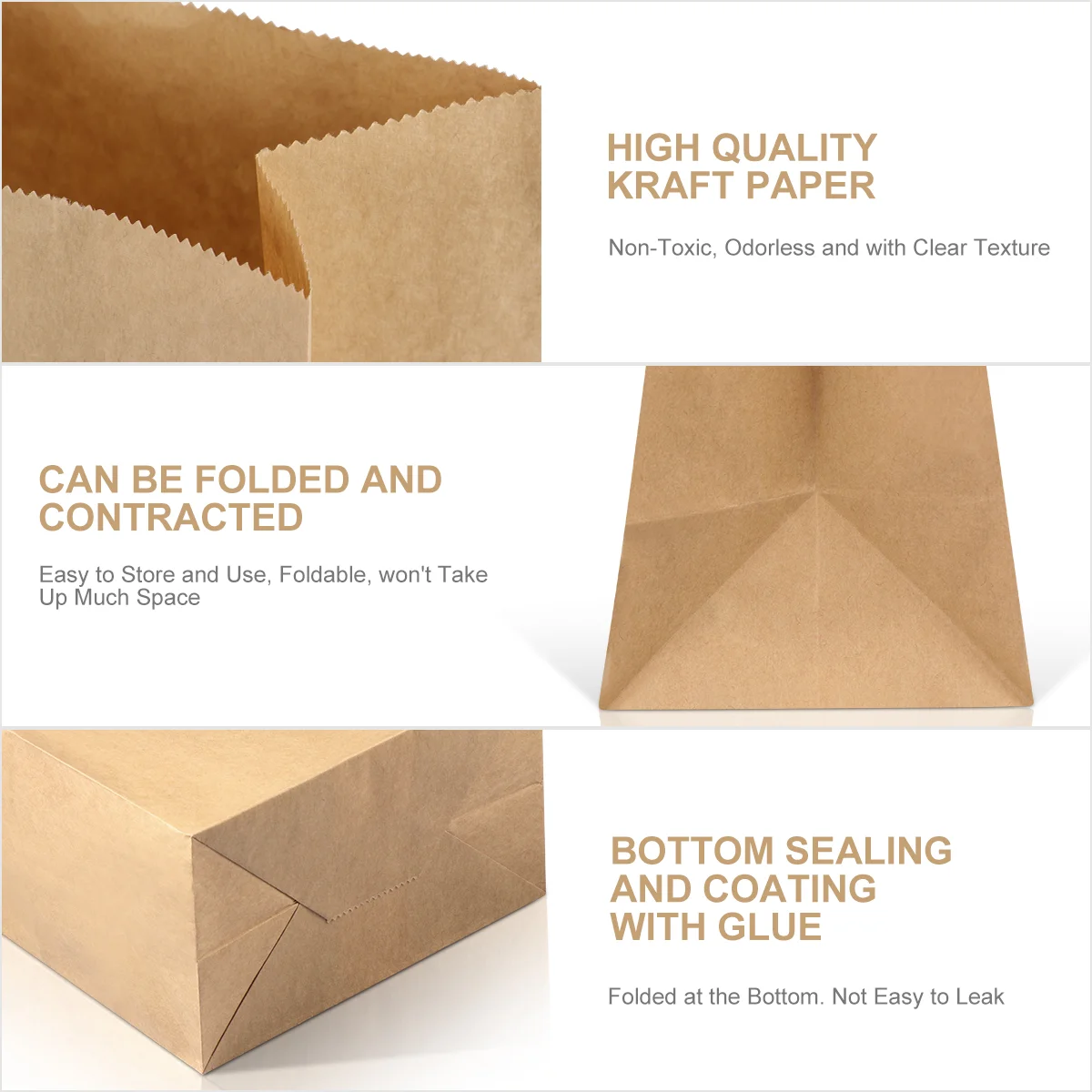 HIGH QUALITY KRAFT PAPER

Non-Toxic, Odorless and with Clear Texture

CAN BE FOLDED AND CONTRACTED

Easy to Store and Use, Foldable, won't Take Up Much Space

BOTTOM SEALING AND COATING WITH GLUE

Folded at the Bottom. Not Easy to Leak