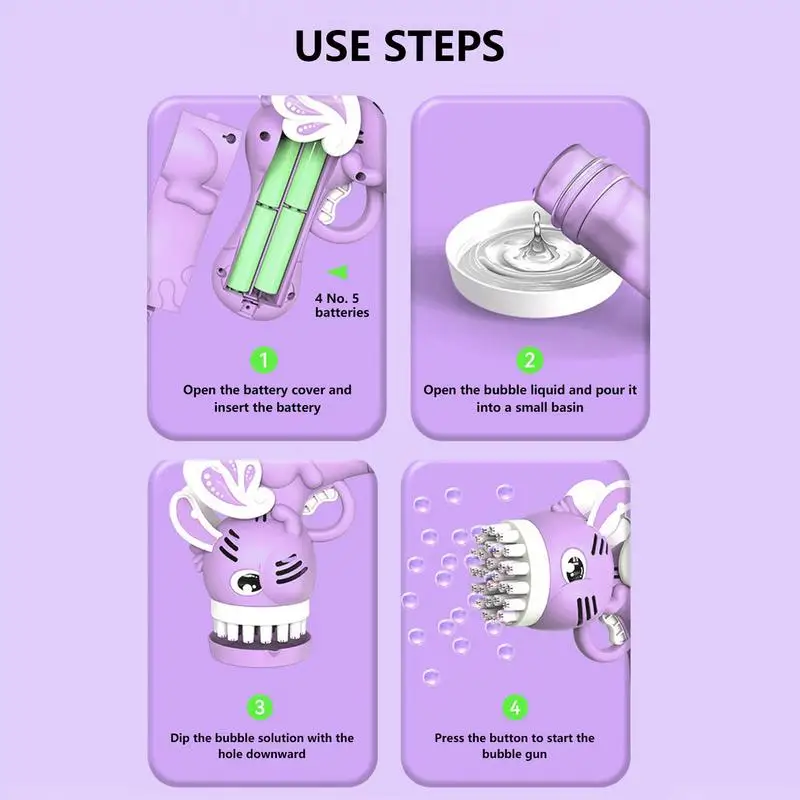 USE STEPS

4 No. 5 batteries

1

Open the battery cover and insert the battery

2

Open the bubble liquid and pour it into a small basin

3

Dip the bubble solution with the hole downward

4

Press the button to start the bubble gun