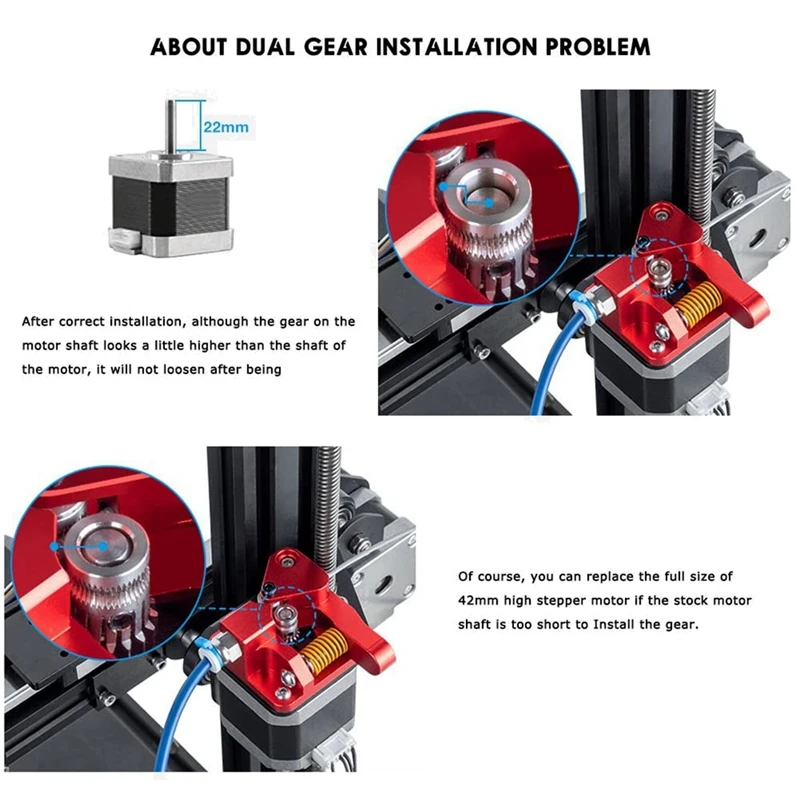 ABOUT DUAL GEAR INSTALLATION PROBLEM

22mm

After correct installation, although the gear on the motor shaft looks a little higher than the shaft of the motor, it will not loosen after being

Of course, you can replace the full size of 42mm high stepper motor if the stock motor shaft is too short to Install the gear.