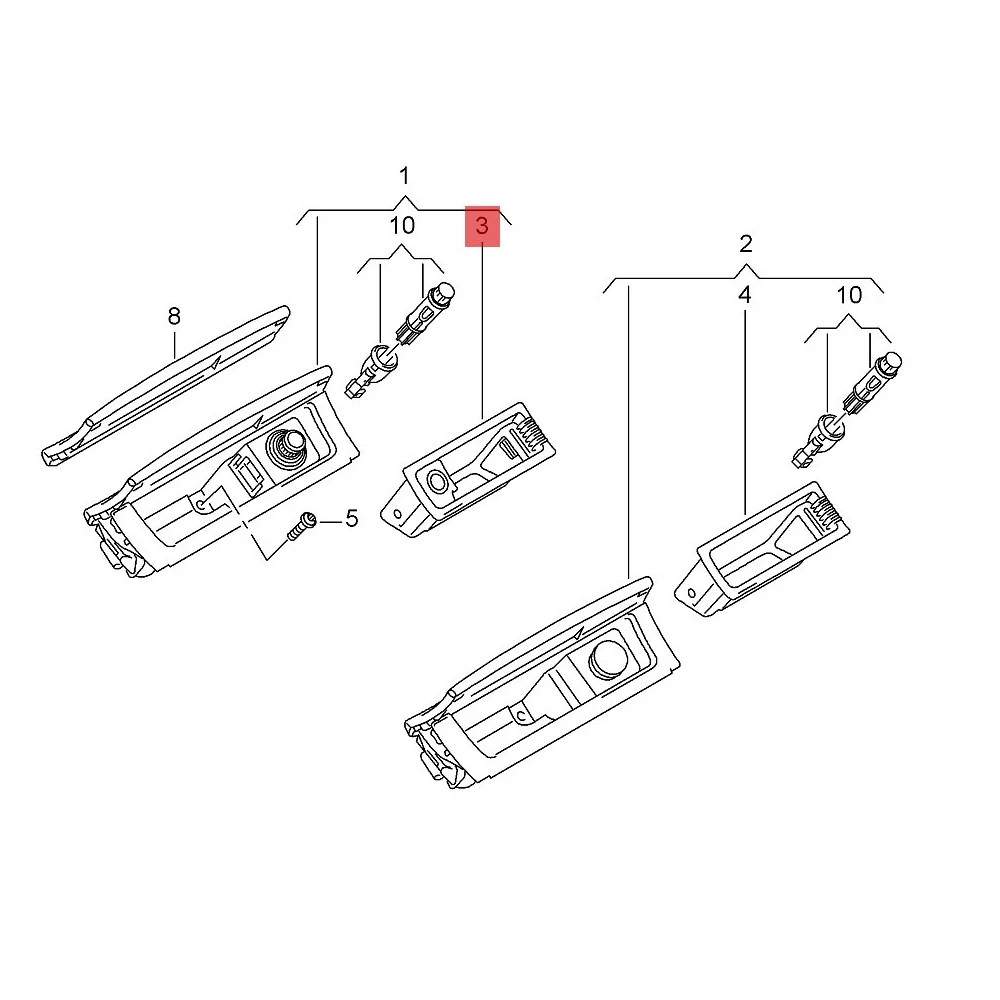 1
10
3
8
5
2
4
10