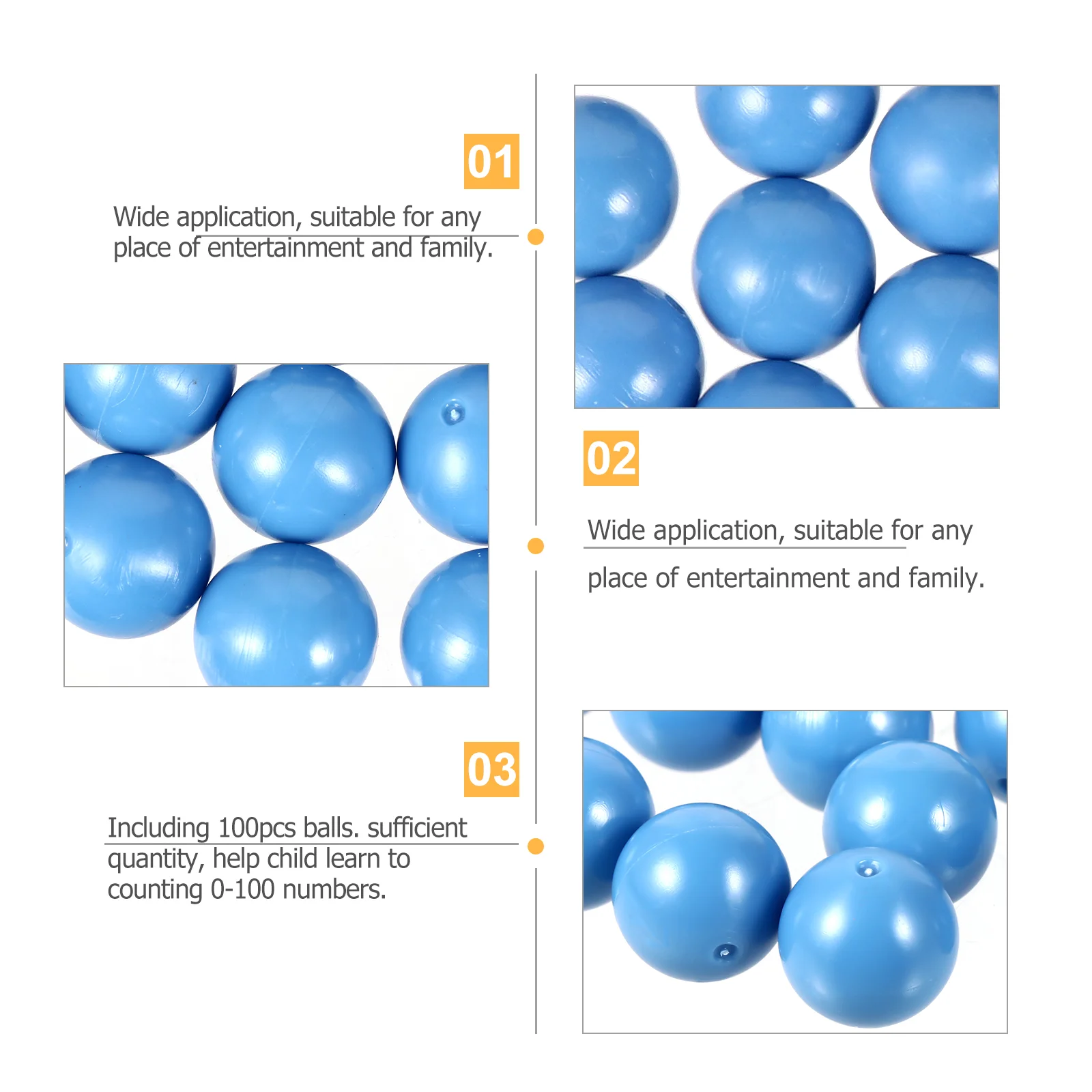 01

Wide application, suitable for any place of entertainment and family.

02

Wide application, suitable for any place of entertainment and family.

03

Including 100pcs balls. sufficient quantity, help child learn to counting 0-100 numbers.