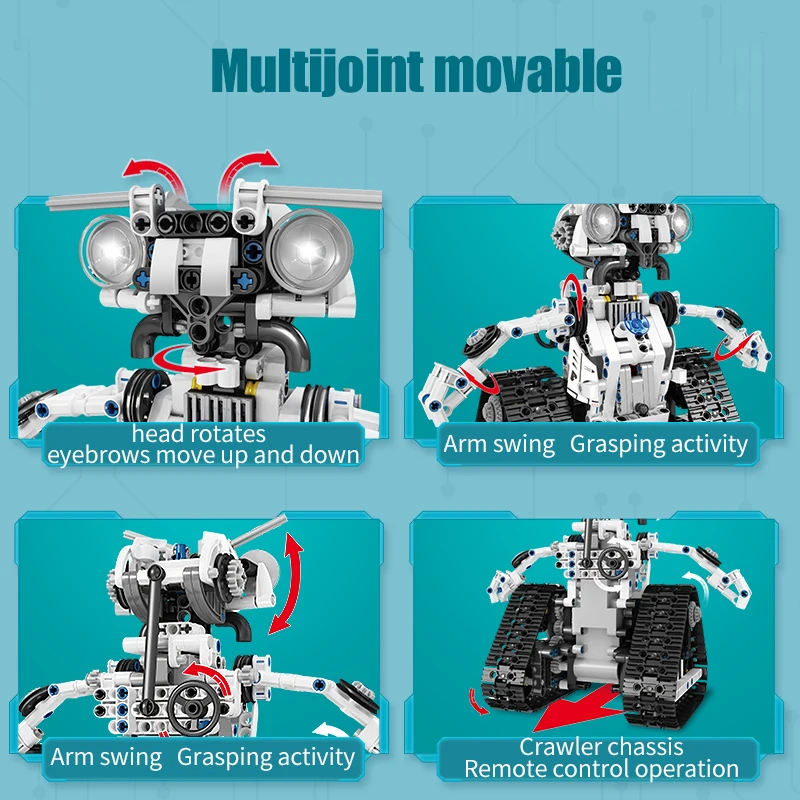 Multijoint movable

head rotates
eyebrows move up and down

Arm swing Grasping activity

Arm swing Grasping activity

Crawler chassis
Remote control operation