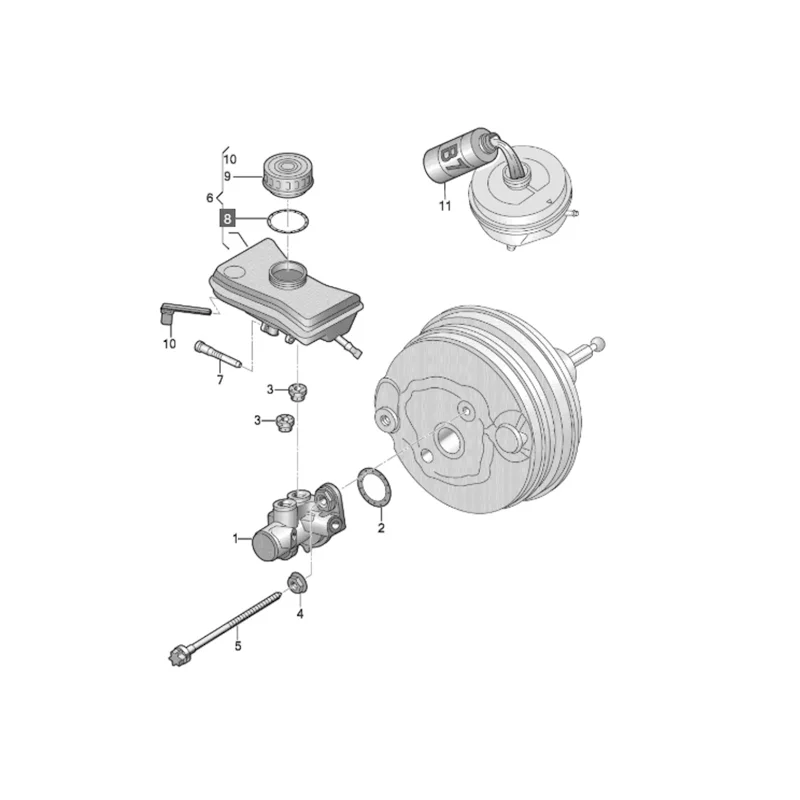 10
9
6
8
B7
11
10
7
3
3
1
2
4
5