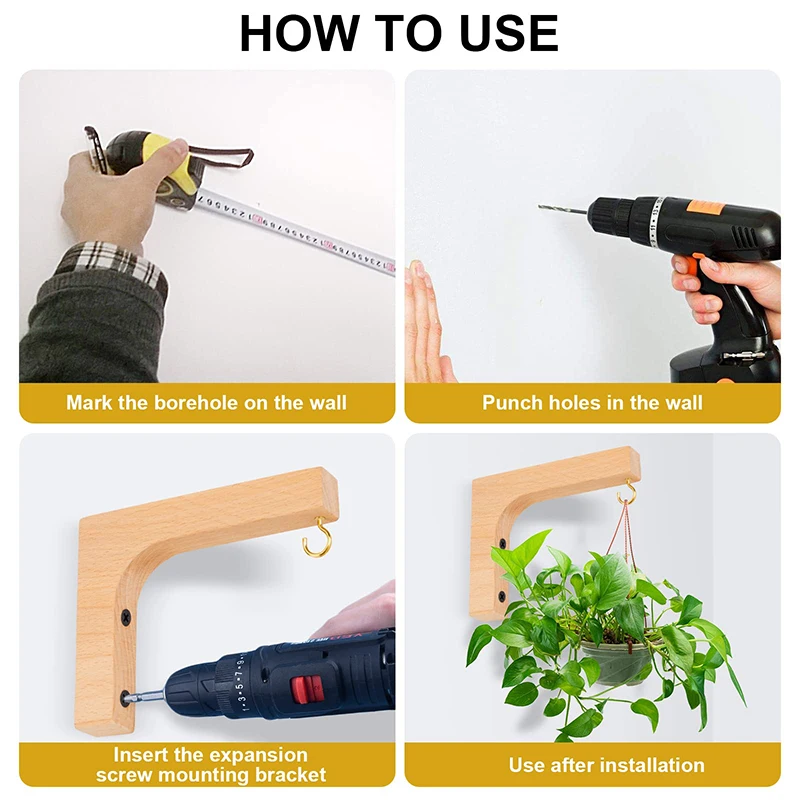 HOW TO USE

Mark the borehole on the wall

Punch holes in the wall

Insert the expansion screw mounting bracket

Use after installation