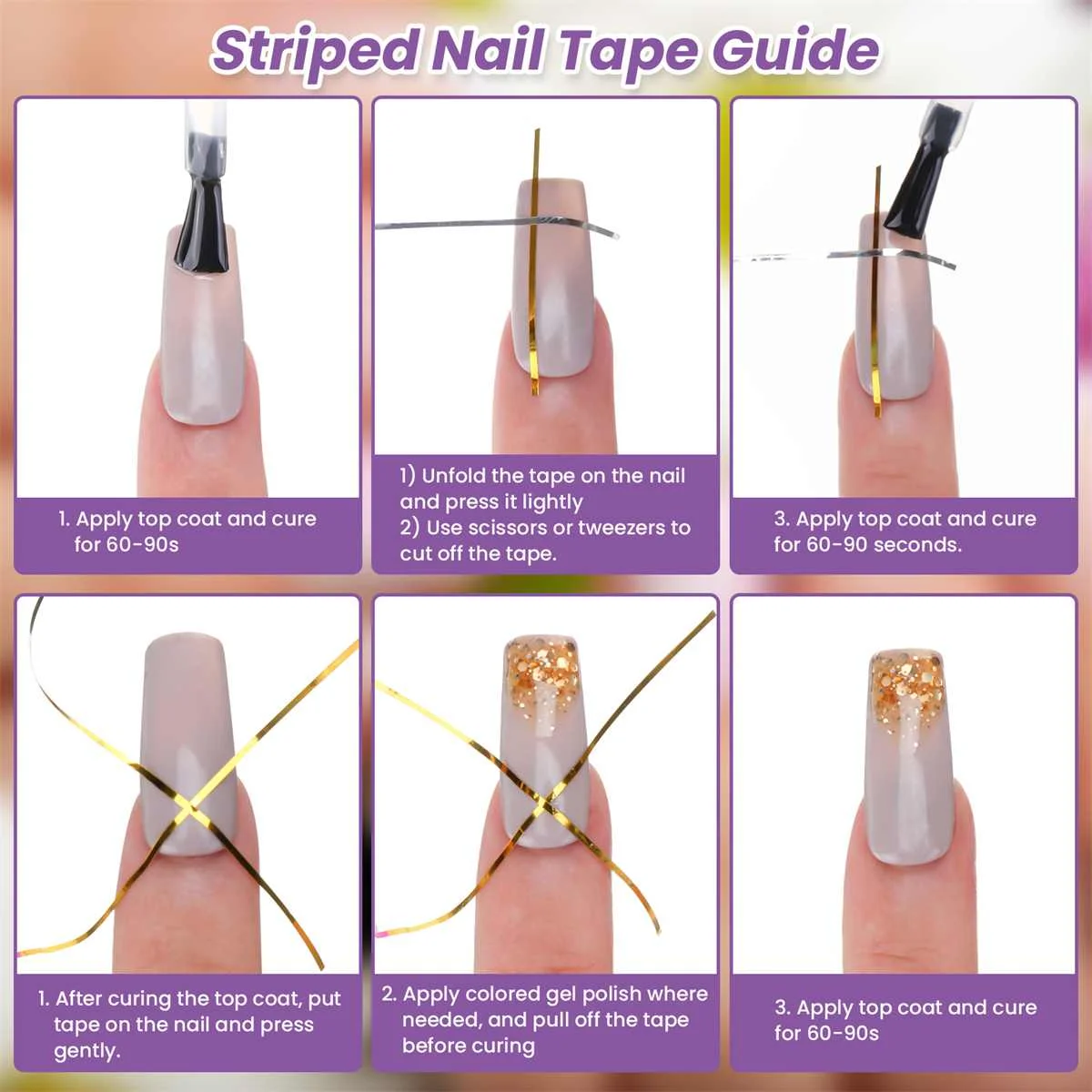 Striped Nail Tape Guide

1. Apply top coat and cure for 60-90s

1) Unfold the tape on the nail and press it lightly
2) Use scissors or tweezers to cut off the tape.

3. Apply top coat and cure for 60-90 seconds.

1. After curing the top coat, put tape on the nail and press gently.

2. Apply colored gel polish where needed, and pull off the tape before curing

3. Apply top coat and cure for 60-90s