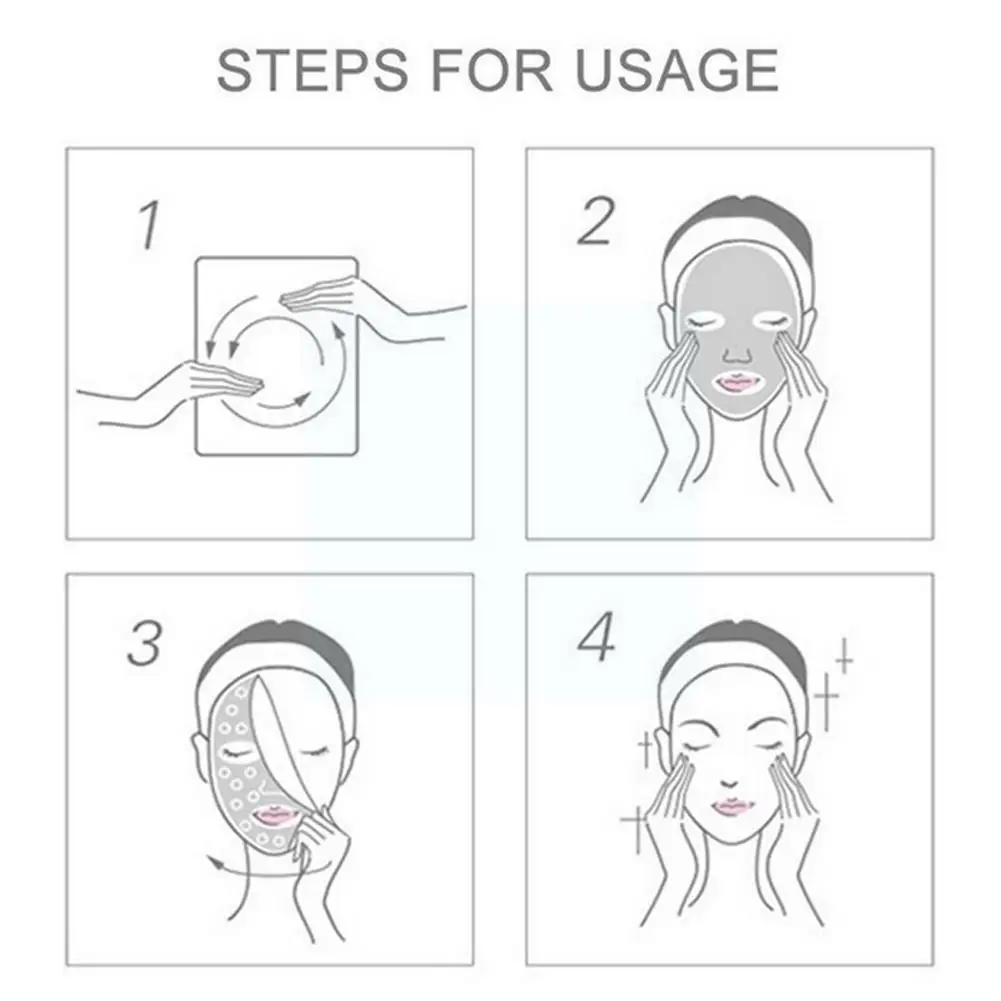 STEPS FOR USAGE

1

2

3

4