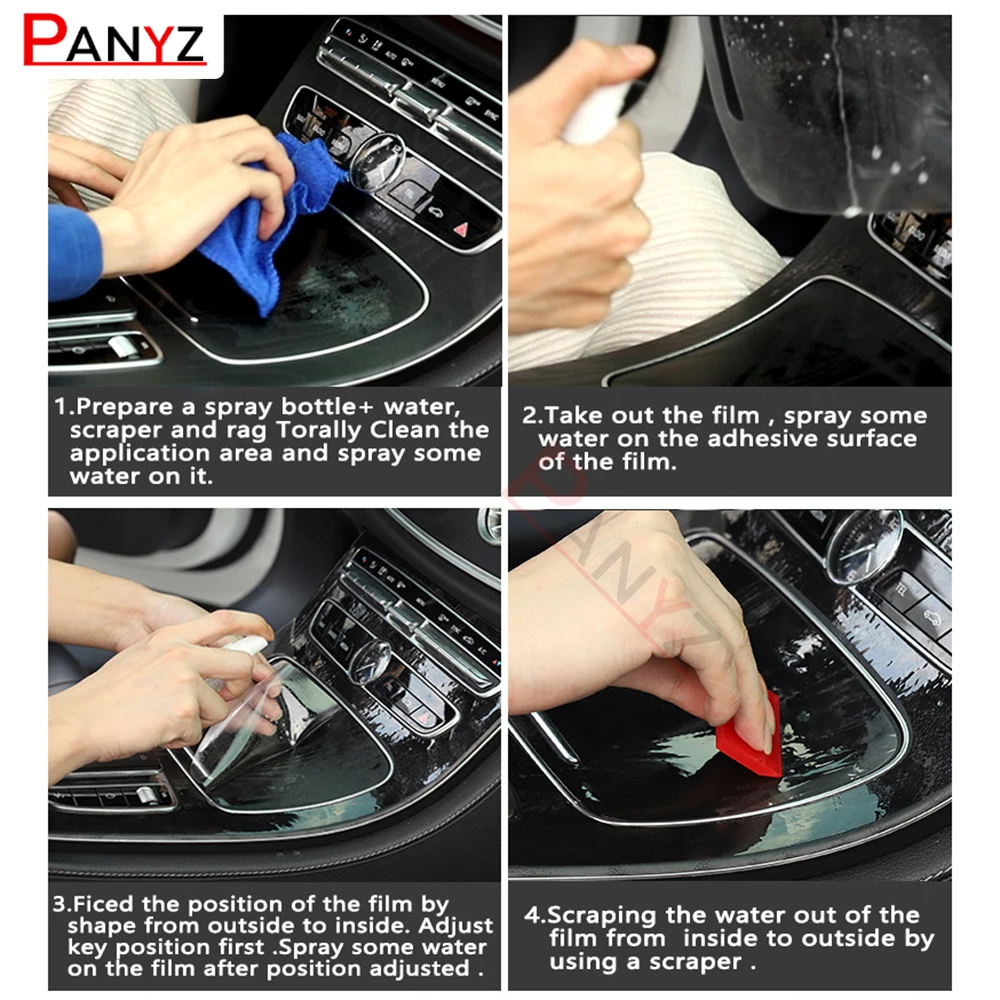 PANYZ

1.Prepare a spray bottle+ water, scraper and rag Torally Clean the application area and spray some water on it.

2.Take out the film , spray some water on the adhesive surface of the film.

PANYZ

3.Ficed the position of the film by shape from outside to inside. Adjust key position first .Spray some water on the film after position adjusted .

4.Scraping the water out of the film from inside to outside by using a scraper .