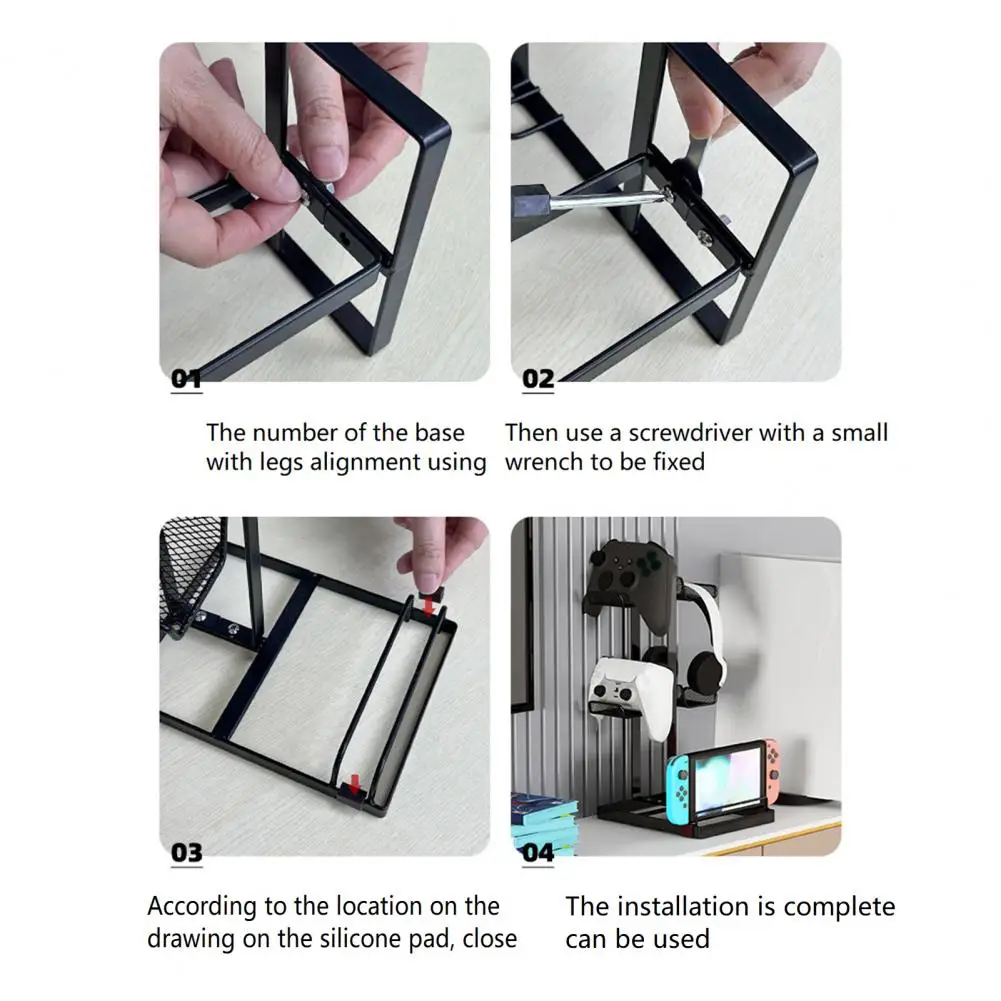 01

The number of the base with legs alignment using

02

Then use a screwdriver with a small wrench to be fixed

03

According to the location on the drawing on the silicone pad, close

04

The installation is complete can be used