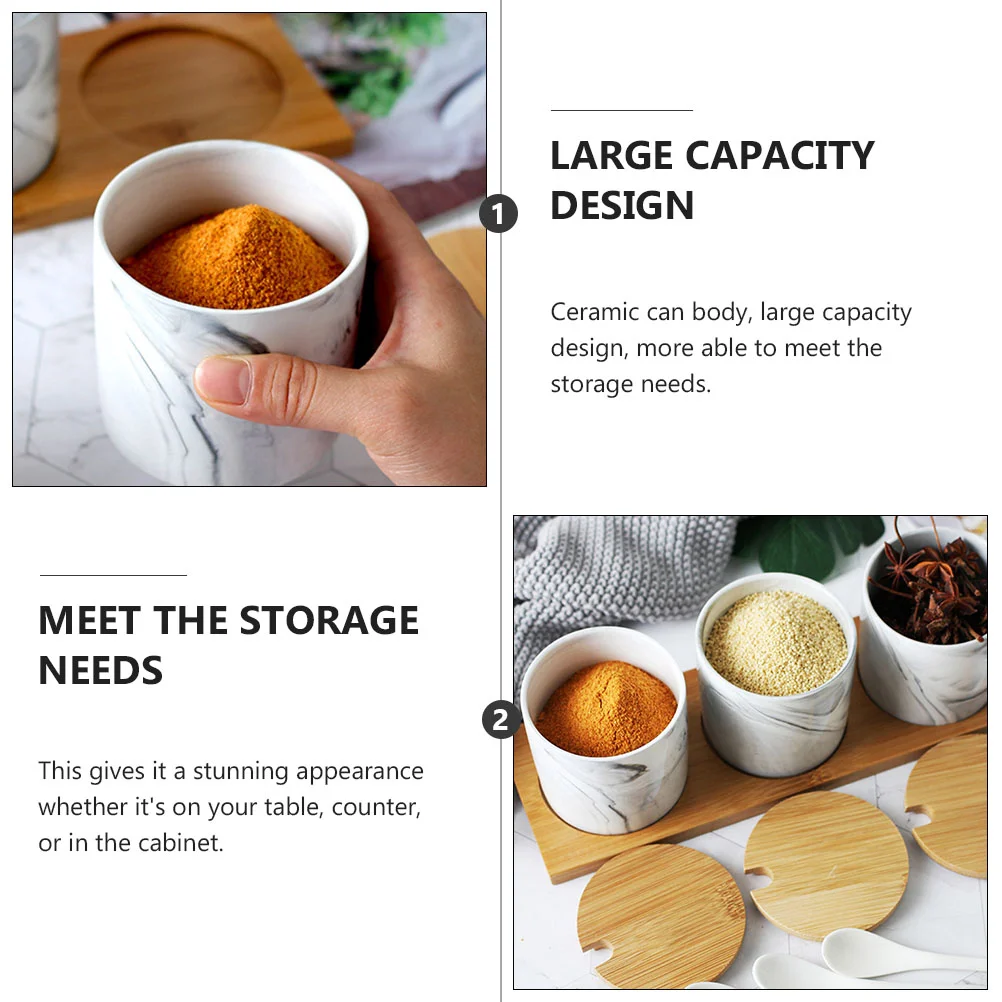 1

LARGE CAPACITY DESIGN

Ceramic can body, large capacity design, more able to meet the storage needs.

MEET THE STORAGE NEEDS

This gives it a stunning appearance whether it's on your table, counter, or in the cabinet.

2