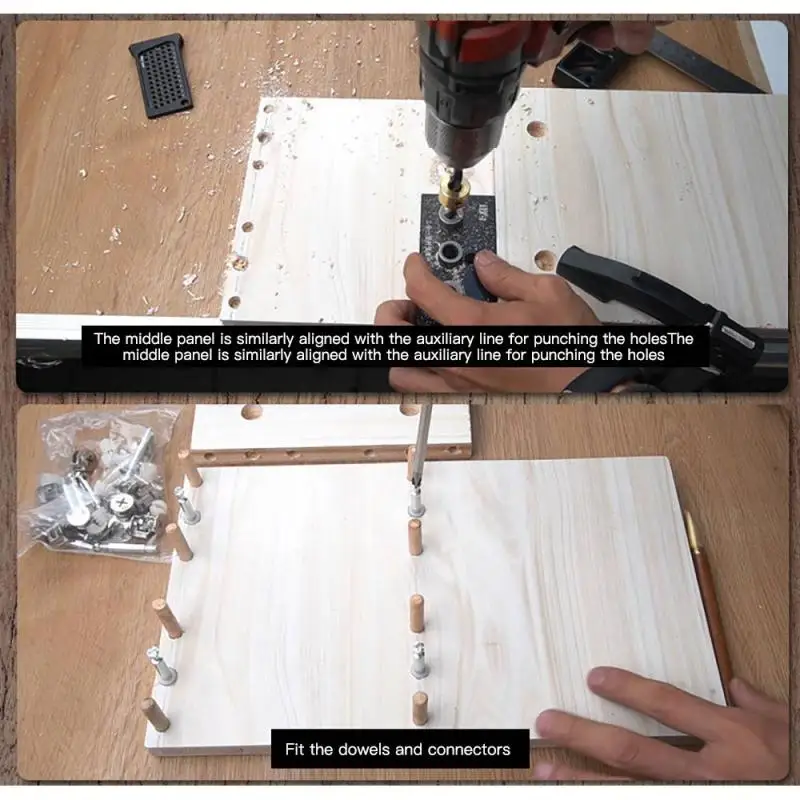 The middle panel is similarly aligned with the auxiliary line for punching the holesThe middle panel is similarly aligned with the auxiliary line for punching the holes

Fit the dowels and connectors