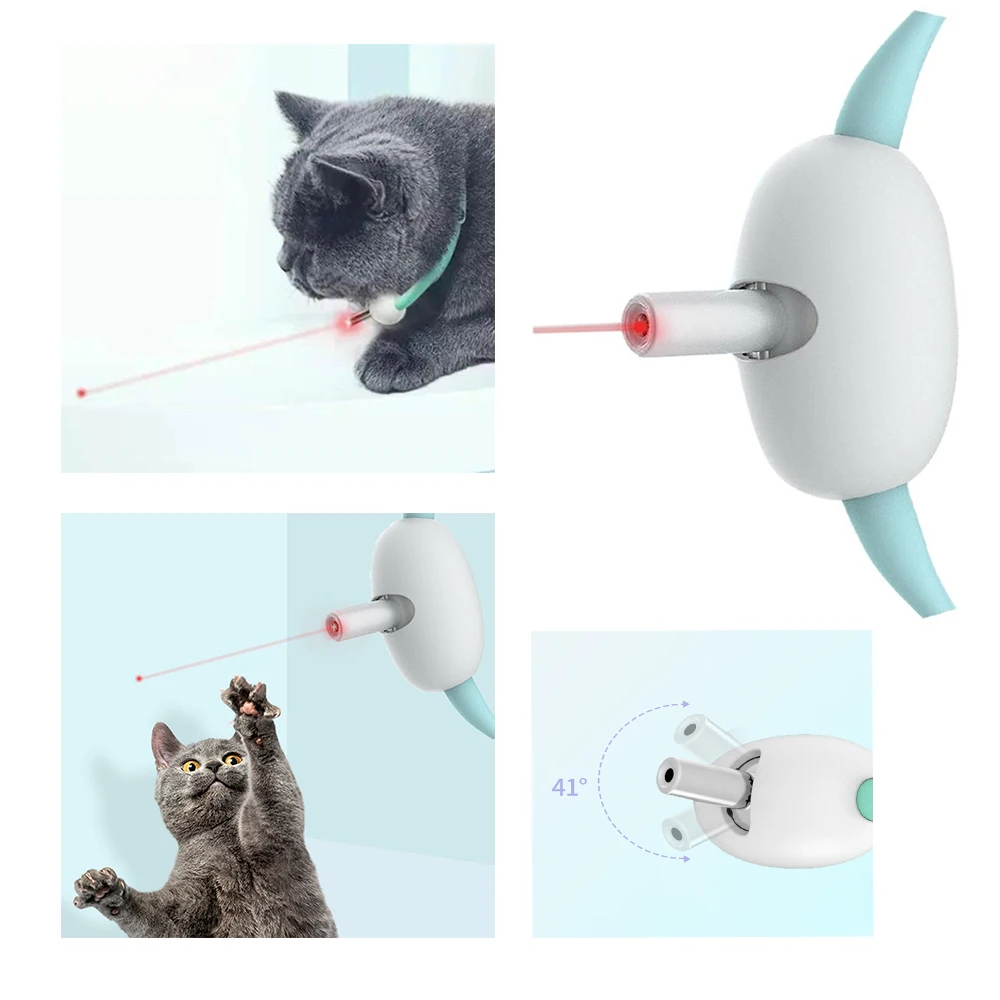 41°