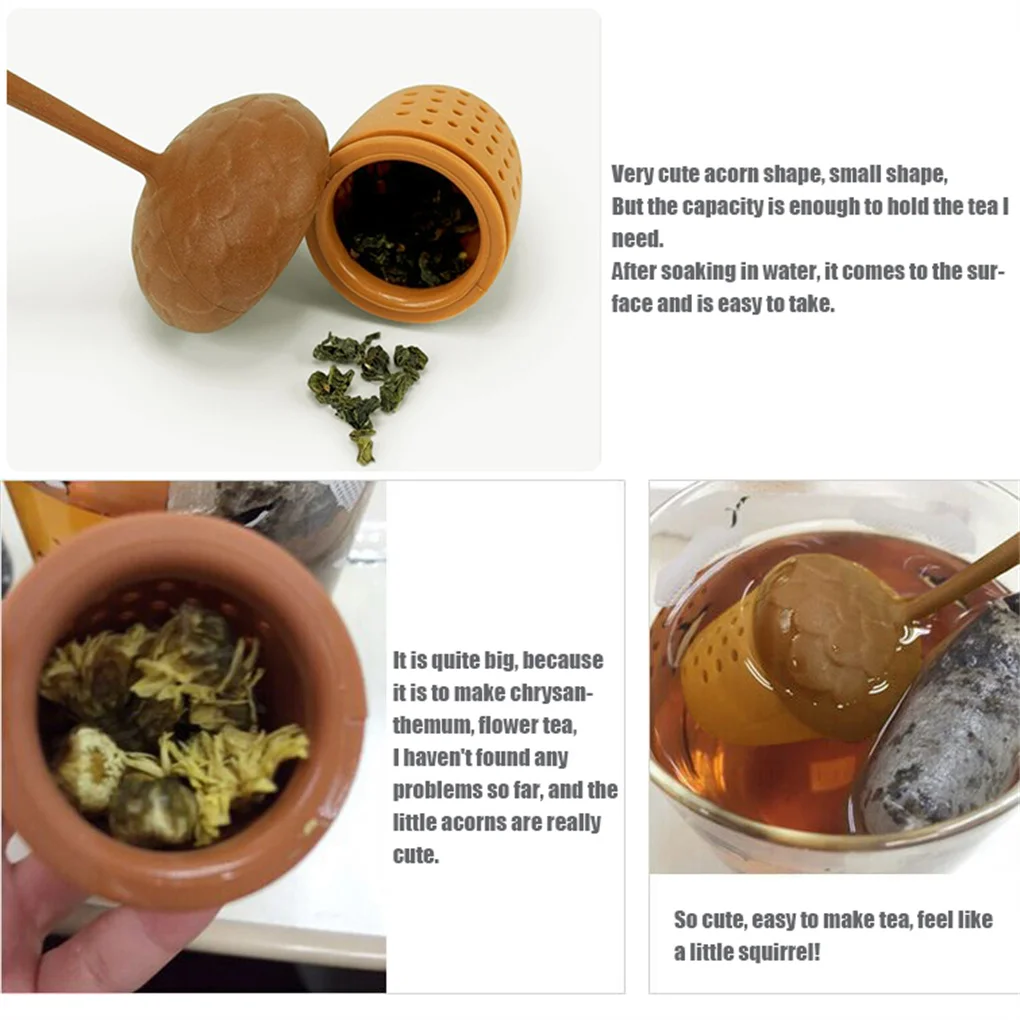 Very cute acorn shape, small shape,
But the capacity is enough to hold the tea I need.
After soaking in water, it comes to the surface and is easy to take.

It is quite big, because it is to make chrysanthemum, flower tea,
I haven't found any problems so far, and the little acorns are really cute.

So cute, easy to make tea, feel like a little squirrel!