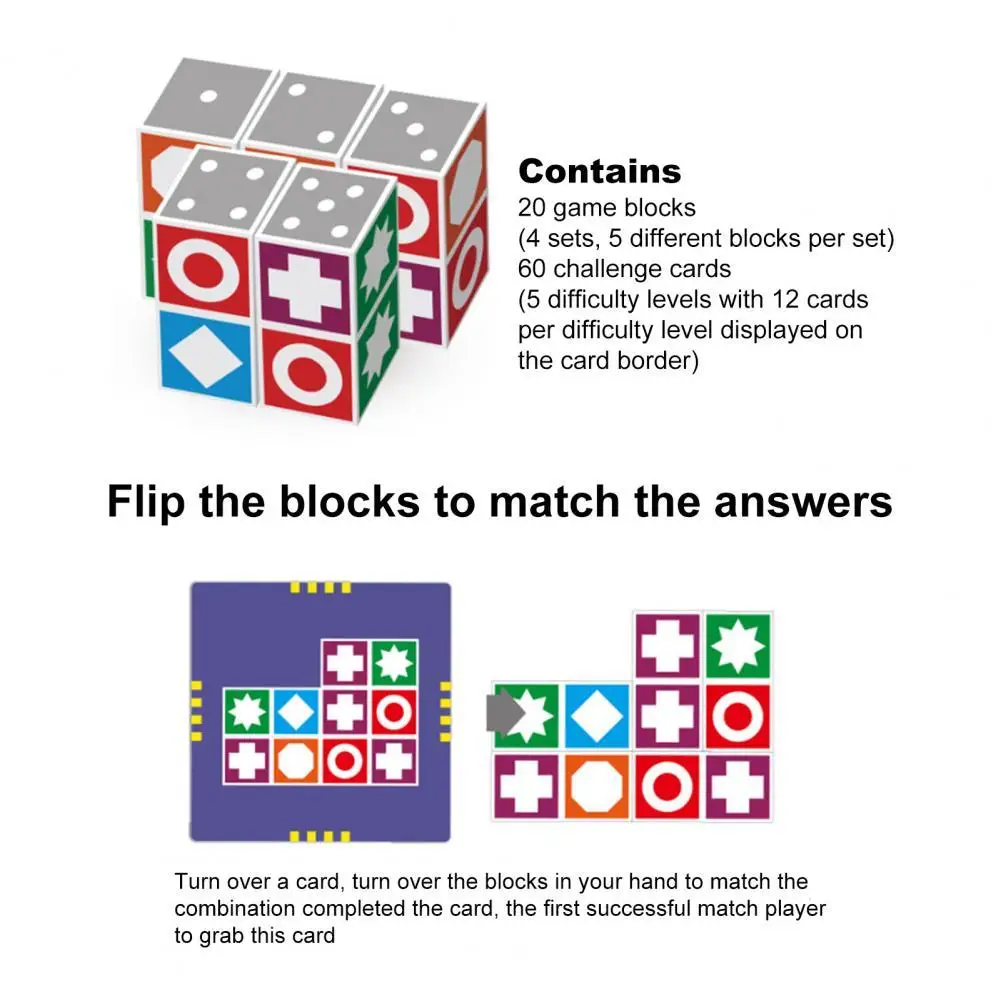 Contains
20 game blocks
(4 sets, 5 different blocks per set)
60 challenge cards
(5 difficulty levels with 12 cards per difficulty level displayed on the card border)

Flip the blocks to match the answers

Turn over a card, turn over the blocks in your hand to match the combination completed the card, the first successful match player to grab this card