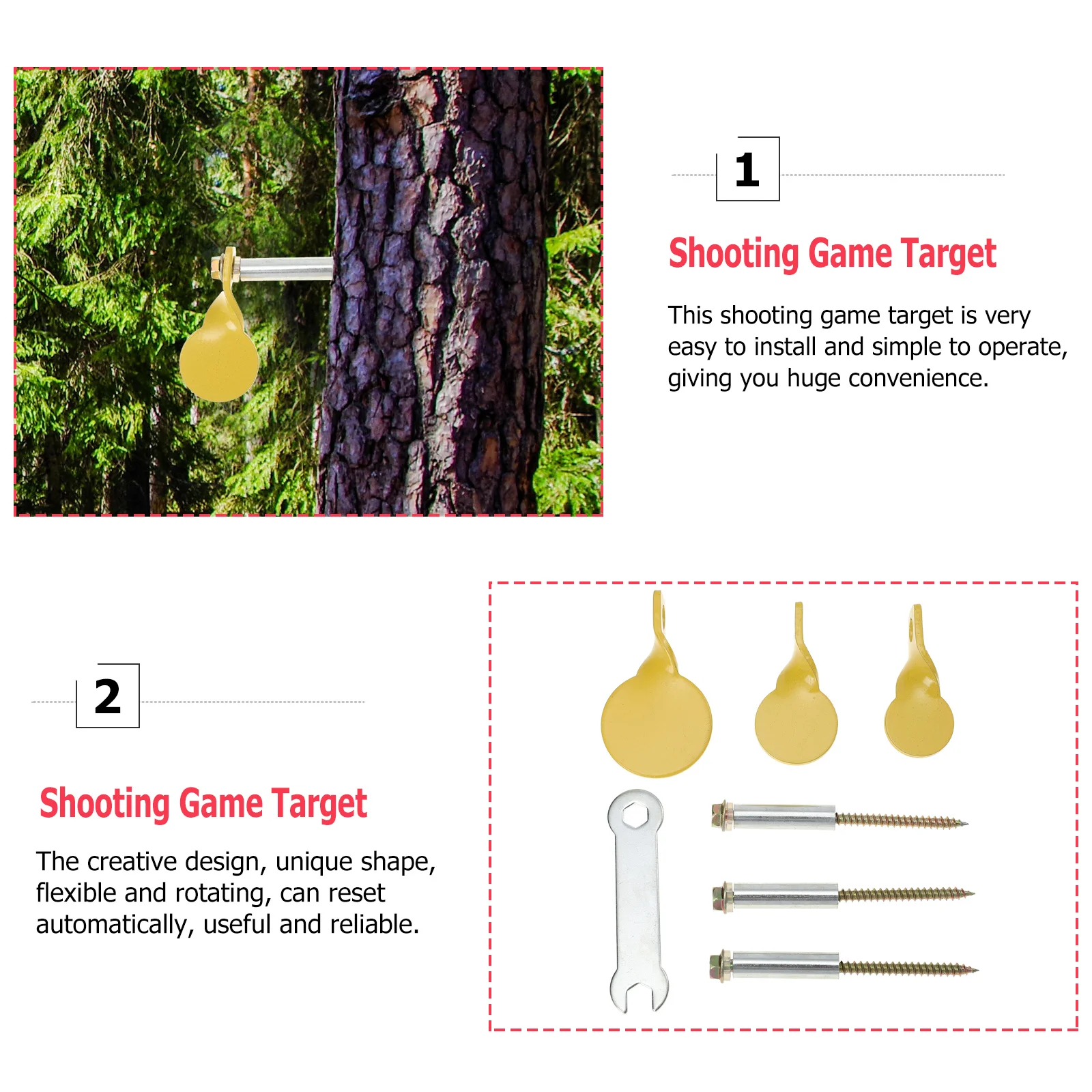 1

Shooting Game Target

This shooting game target is very easy to install and simple to operate, giving you huge convenience.

2

Shooting Game Target

The creative design, unique shape, flexible and rotating, can reset automatically, useful and reliable.