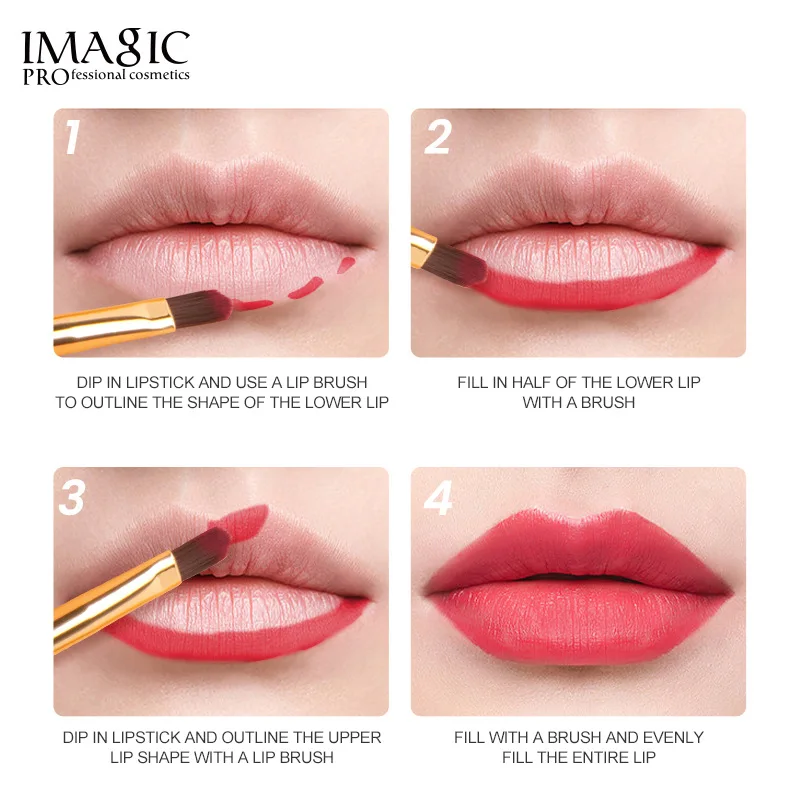 IMAGIC
PROfessional cosmetics

1

DIP IN LIPSTICK AND USE A LIP BRUSH TO OUTLINE THE SHAPE OF THE LOWER LIP

2

FILL IN HALF OF THE LOWER LIP WITH A BRUSH

3

DIP IN LIPSTICK AND OUTLINE THE UPPER LIP SHAPE WITH A LIP BRUSH

4

FILL WITH A BRUSH AND EVENLY FILL THE ENTIRE LIP