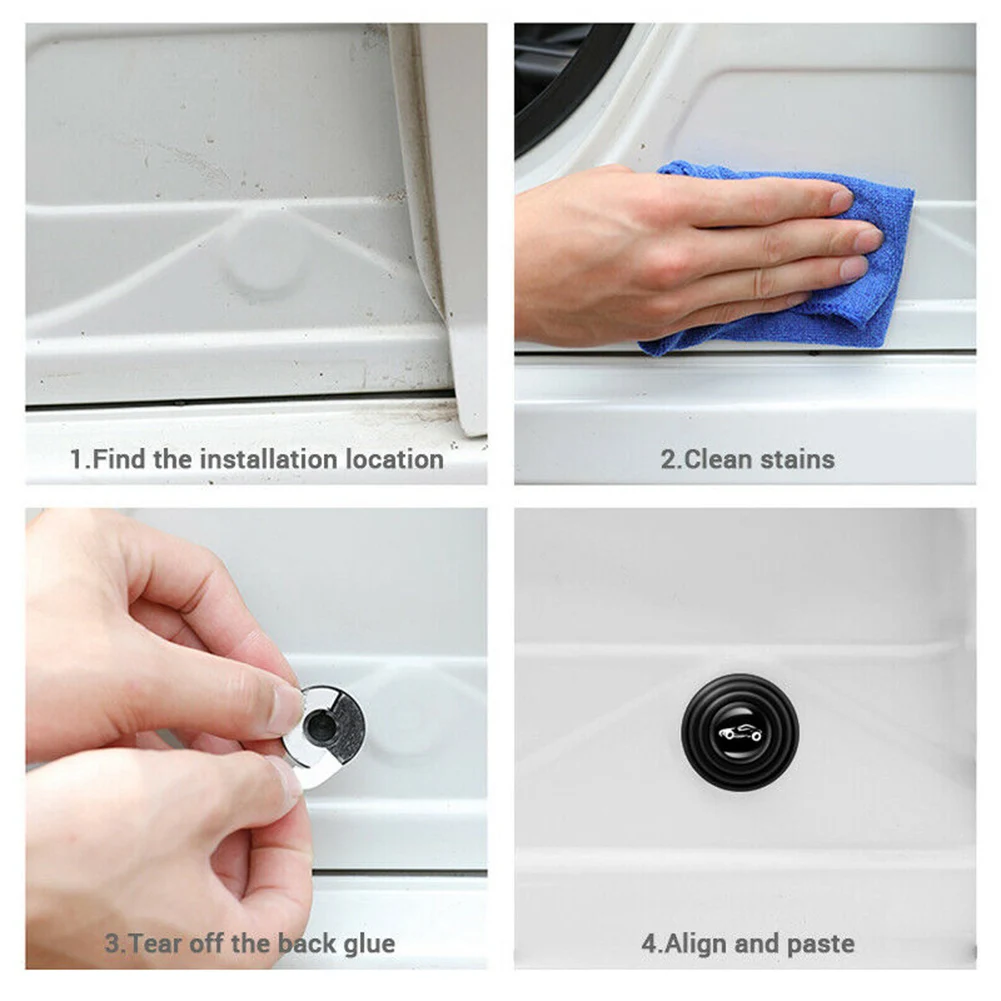 1.Find the installation location

2.Clean stains

3.Tear off the back glue

4.Align and paste