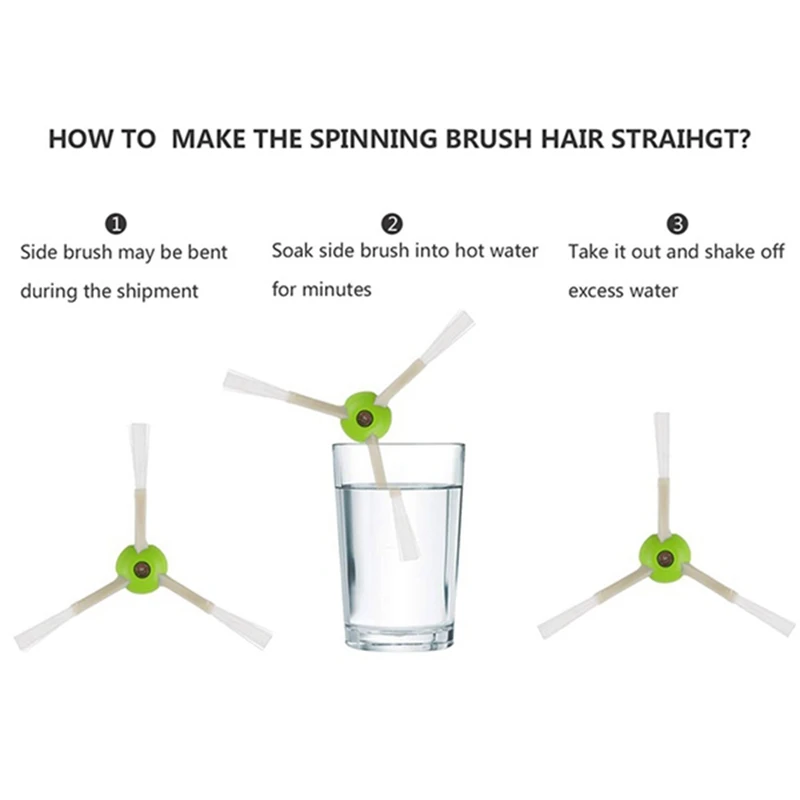 HOW TO MAKE THE SPINNING BRUSH HAIR STRAIHGT?

❶
Side brush may be bent during the shipment

❷
Soak side brush into hot water for minutes

❸
Take it out and shake off excess water