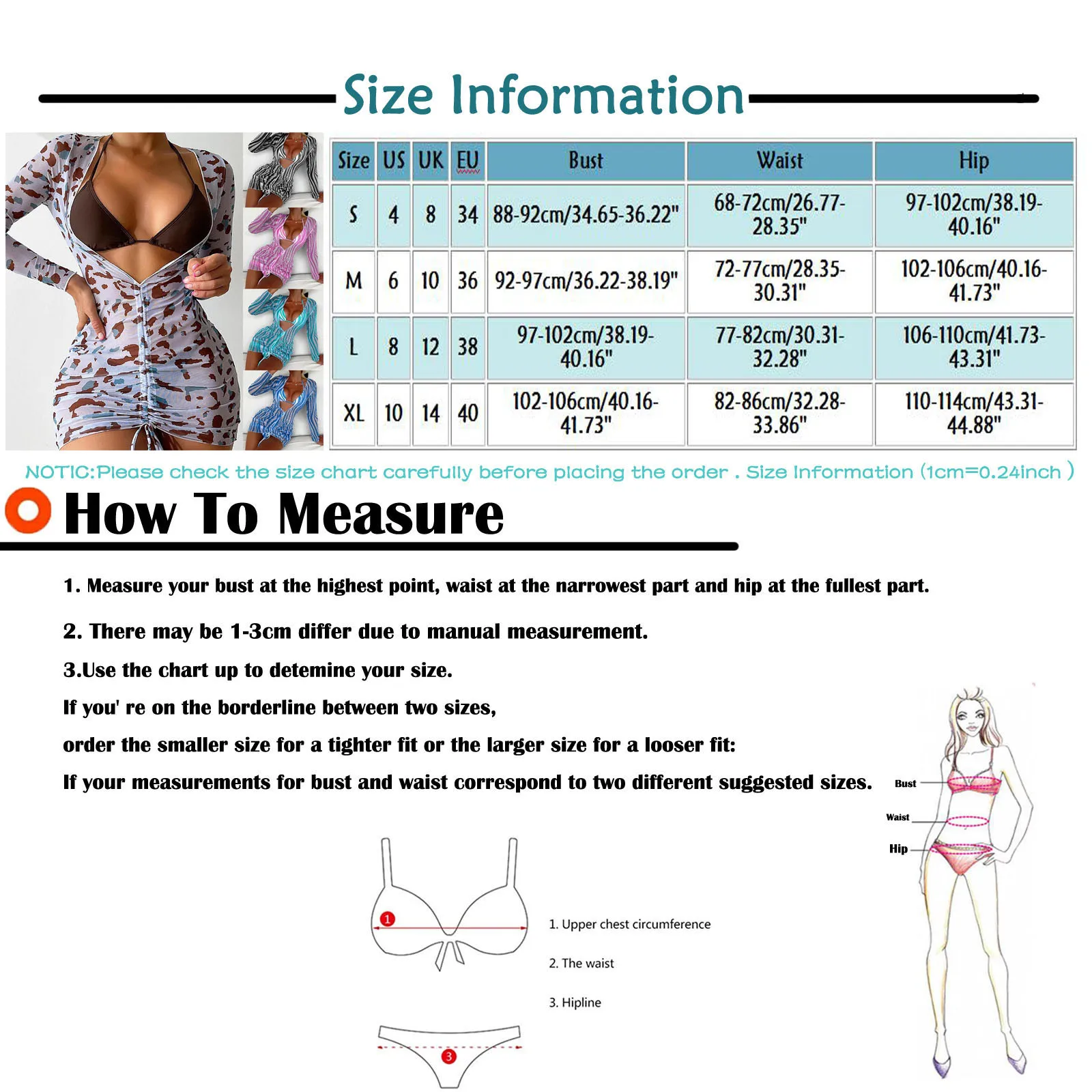 Size Information

| Size | US | UK | EU | Bust | Waist | Hip |
|---|---|---|---|---|---|---|
| S | 4 | 8 | 34 | 88-92cm/34.65-36.22" | 68-72cm/26.77-28.35" | 97-102cm/38.19-40.16" |
| M | 6 | 10 | 36 | 92-97cm/36.22-38.19" | 72-77cm/28.35-30.31" | 102-106cm/40.16-41.73" |
| L | 8 | 12 | 38 | 97-102cm/38.19-40.16" | 77-82cm/30.31-32.28" | 106-110cm/41.73-43.31" |
| XL | 10 | 14 | 40 | 102-106cm/40.16-41.73" | 82-86cm/32.28-33.86" | 110-114cm/43.31-44.88" |

NOTIC:Please check the size chart carefully before placing the order . Size Information (1cm=0.24inch )

How To Measure

1. Measure your bust at the highest point, waist at the narrowest part and hip at the fullest part.

2. There may be 1-3cm differ due to manual measurement.

3.Use the chart up to detemine your size.

If you' re on the borderline between two sizes,

order the smaller size for a tighter fit or the larger size for a looser fit:

If your measurements for bust and waist correspond to two different suggested sizes.

Bust

Waist

Hip

1

1. Upper chest circumference

2. The waist

3. Hipline

3