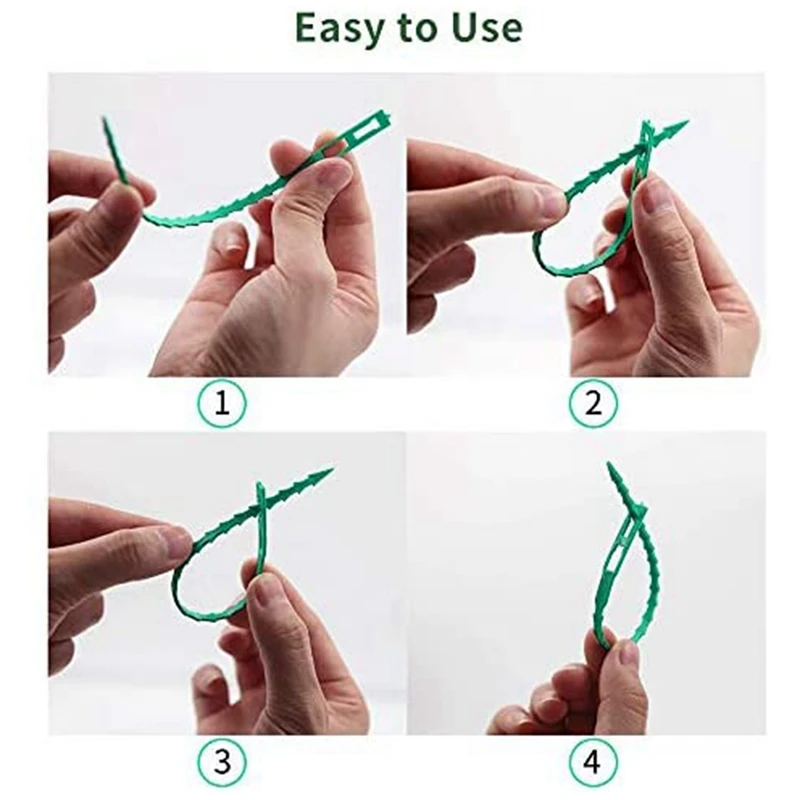 Easy to Use

1

2

3

4