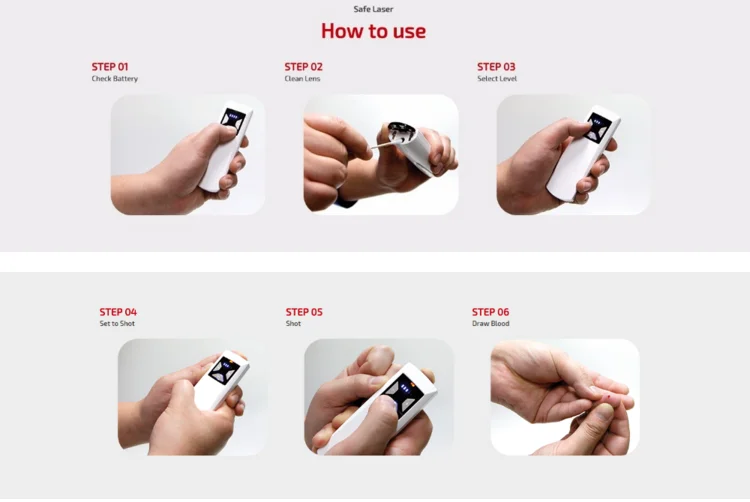 Safe Laser

How to use

STEP 01
Check Battery

STEP 02
Clean Lens

STEP 03
Select Level

STEP 04
Set to Shot

STEP 05
Shot

STEP 06
Draw Blood